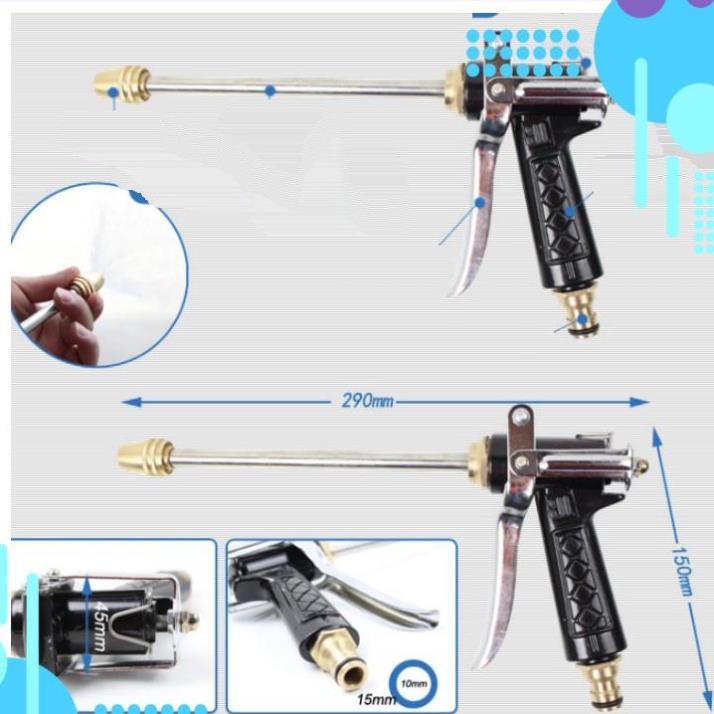 290mm

150mm

45mm

10mm

15mm