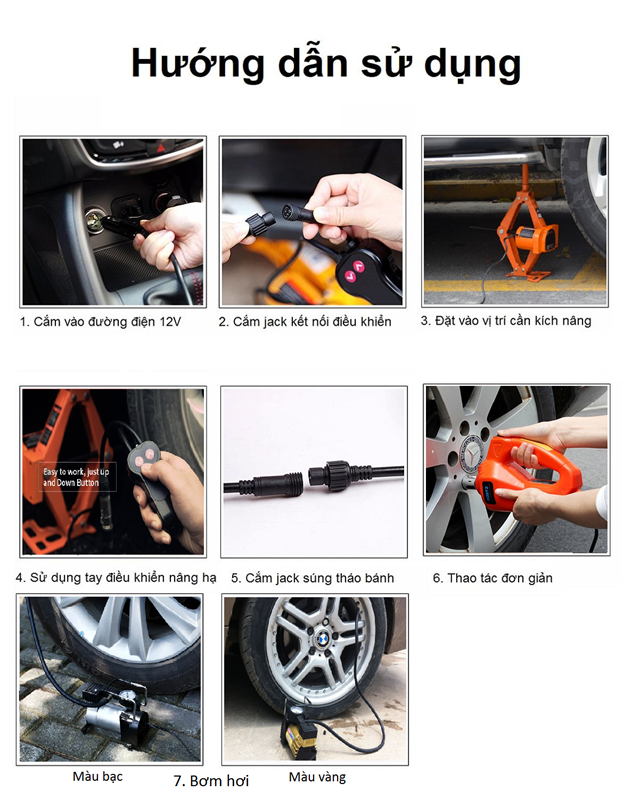 Hướng dẫn sử dụng

1. Cắm vào đường điện 12V

2. Cắm jack kết nối điều khiển

3. Đặt vào vị trí cần kích nâng

Easy to work, just up and Down Button

4. Sử dụng tay điều khiển nâng hạ

5. Cắm jack súng tháo bánh

6. Thao tác đơn giản

Màu bạc

7. Bơm hơi

Màu vàng