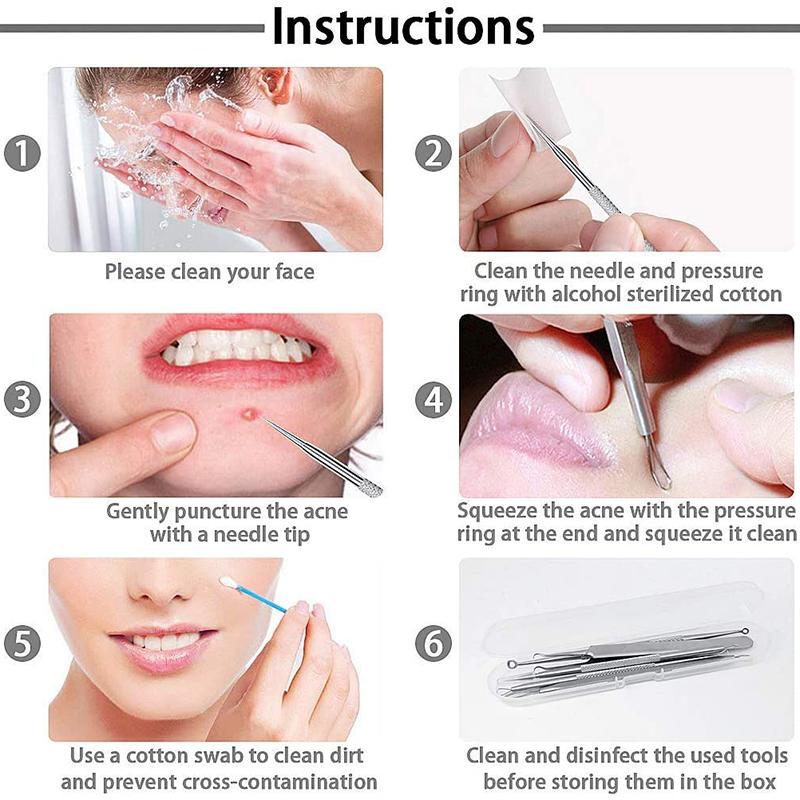 Instructions

1
Please clean your face

2
Clean the needle and pressure ring with alcohol sterilized cotton

3
Gently puncture the acne with a needle tip

4
Squeeze the acne with the pressure ring at the end and squeeze it clean

5
Use a cotton swab to clean dirt and prevent cross-contamination

6
Clean and disinfect the used tools before storing them in the box