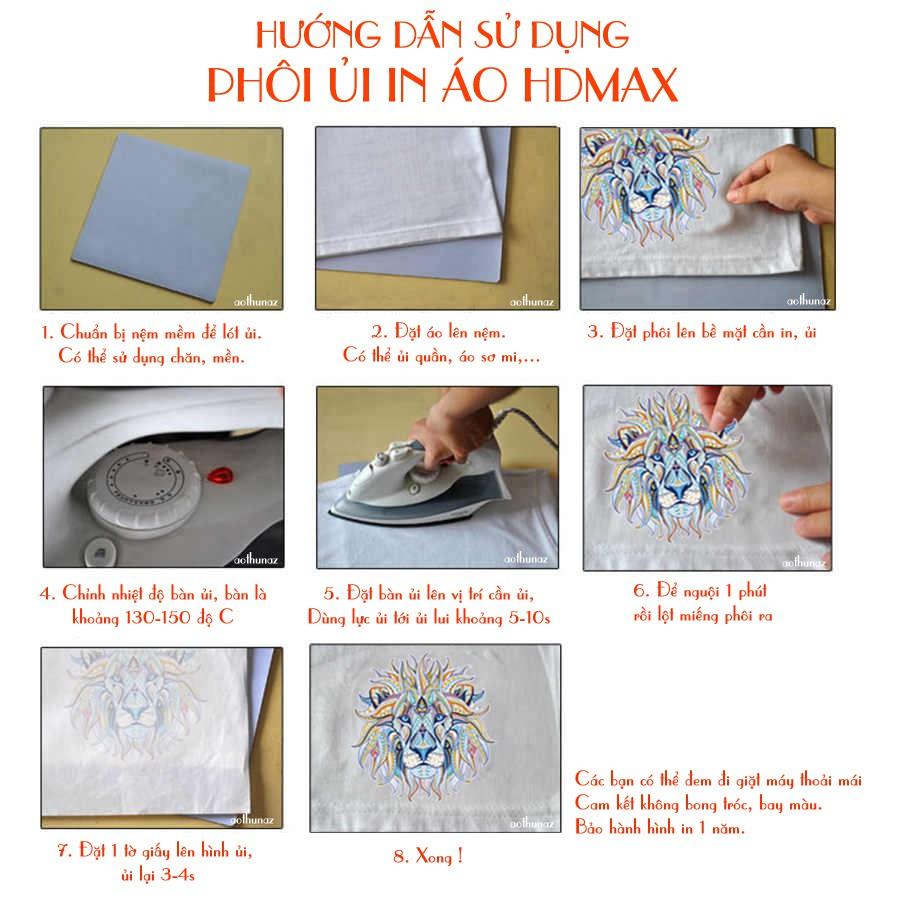 HƯỚNG DẪN SỬ DỤNG
PHÔI ỦI IN ÁO HDMAX

aothunaz

1. Chuẩn bị nệm mềm để lót ủi.
Có thể sử dụng chăn, mền.

aothunaz

2. Đặt áo lên nệm.
Có thể ủi quần, áo sơ mi,...

aothunaz

3. Đặt phôi lên bề mặt cần in, ủi

aothunaz

4. Chỉnh nhiệt độ bàn ủi, bàn là
khoảng 130-150 độ C

aothunaz

5. Đặt bàn ủi lên vị trí cần ủi,
Dùng lực ủi tới ủi lui khoảng 5-10s

aothunaz

6. Để nguội 1 phút
rồi lột miếng phôi ra

aothunaz

7. Đặt 1 tờ giấy lên hình ủi,
ủi lại 3-4s

aothunaz

8. Xong !

Các bạn có thể đem đi giặt máy thoải mái
Cam kết không bong tróc, bay màu.
Bảo hành hình in 1 năm.