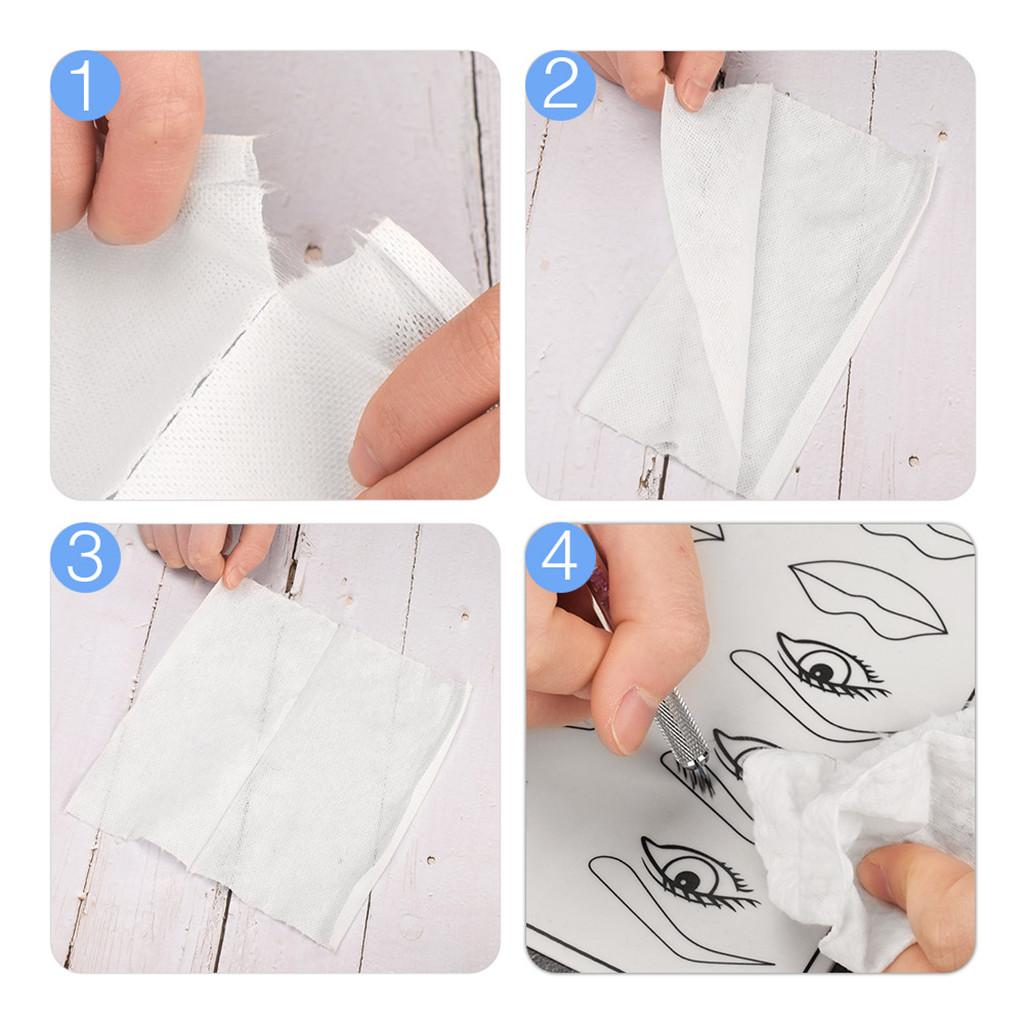 1

2

3

4