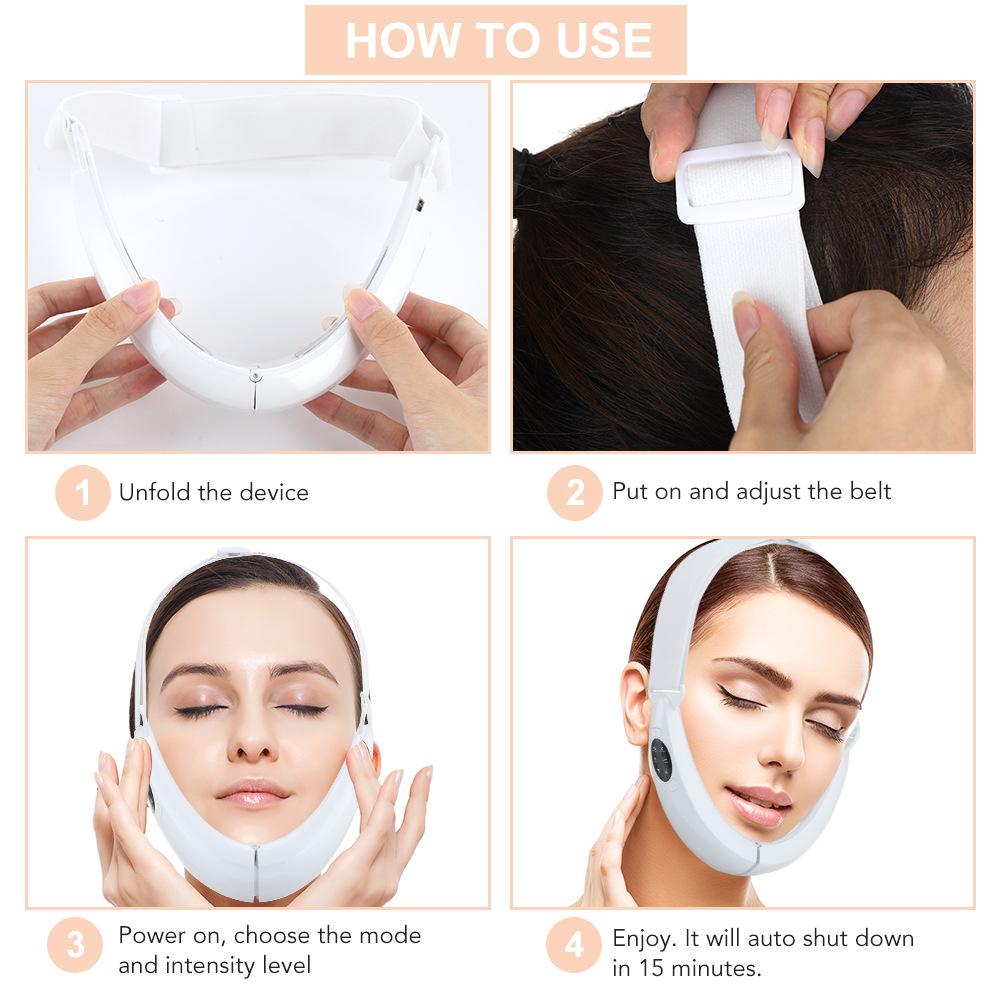 HOW TO USE

1 Unfold the device

2 Put on and adjust the belt

3 Power on, choose the mode and intensity level

4 Enjoy. It will auto shut down in 15 minutes.