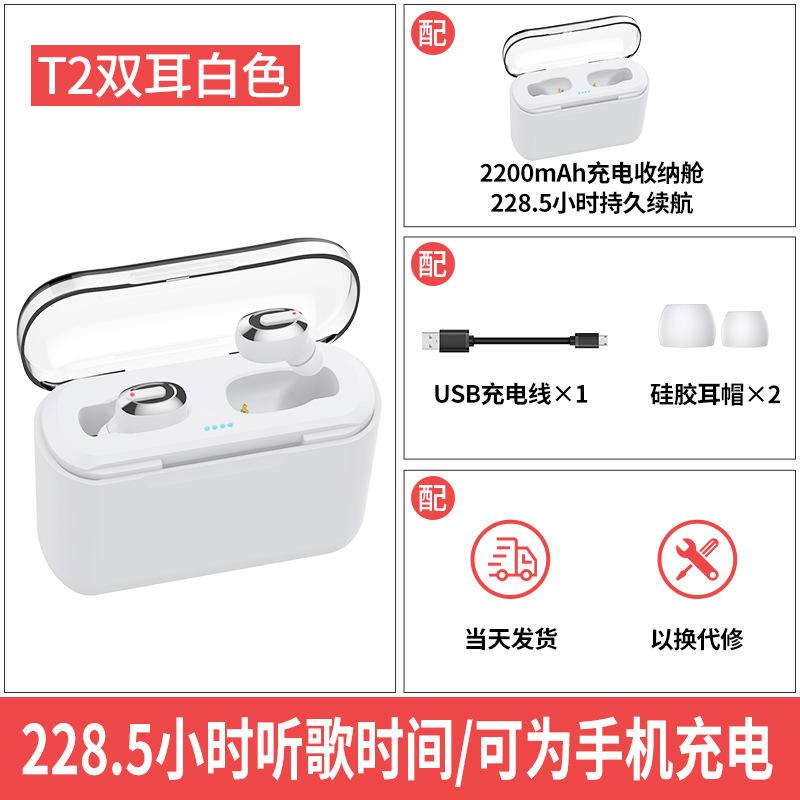 T2双耳白色

配

2200mAh充电收纳舱
228.5小时持久续航

配

USB充电线×1

硅胶耳帽×2

配

当天发货

以换代修

228.5小时听歌时间/可为手机充电