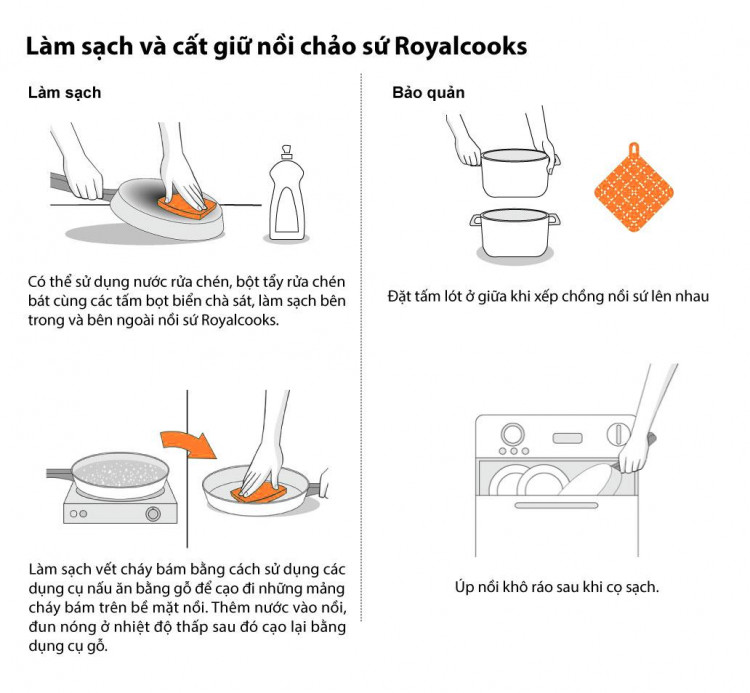 Làm sạch và cất giữ nồi chảo sứ Royalcooks

Làm sạch

Có thể sử dụng nước rửa chén, bột tẩy rửa chén bát cùng các tấm bọt biển chà sát, làm sạch bên trong và bên ngoài nồi sứ Royalcooks.

Làm sạch vết cháy bám bằng cách sử dụng các dụng cụ nấu ăn bằng gỗ để cạo đi những mảng cháy bám trên bề mặt nồi. Thêm nước vào nồi, đun nóng ở nhiệt độ thấp sau đó cạo lại bằng dụng cụ gỗ.

Bảo quản

Đặt tấm lót ở giữa khi xếp chồng nồi sứ lên nhau

Úp nồi khô ráo sau khi cọ sạch.