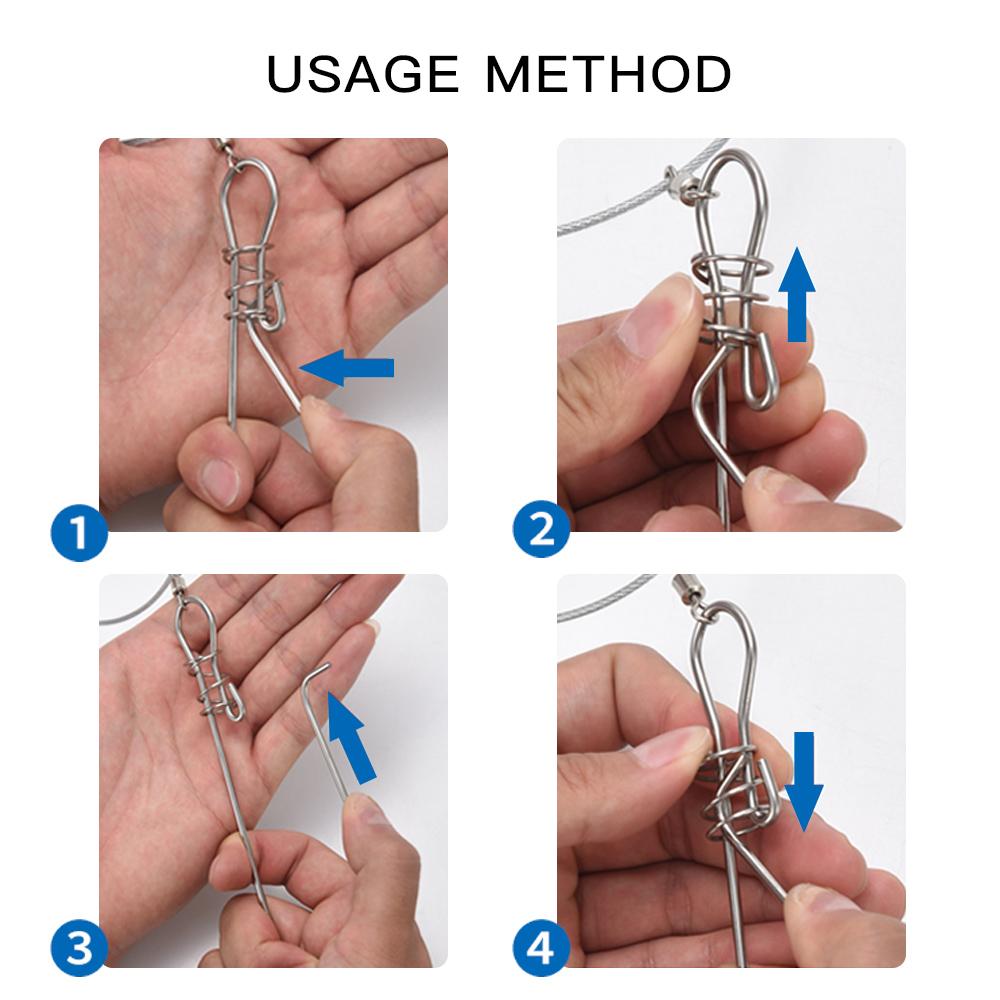 USAGE METHOD

1

2

3

4