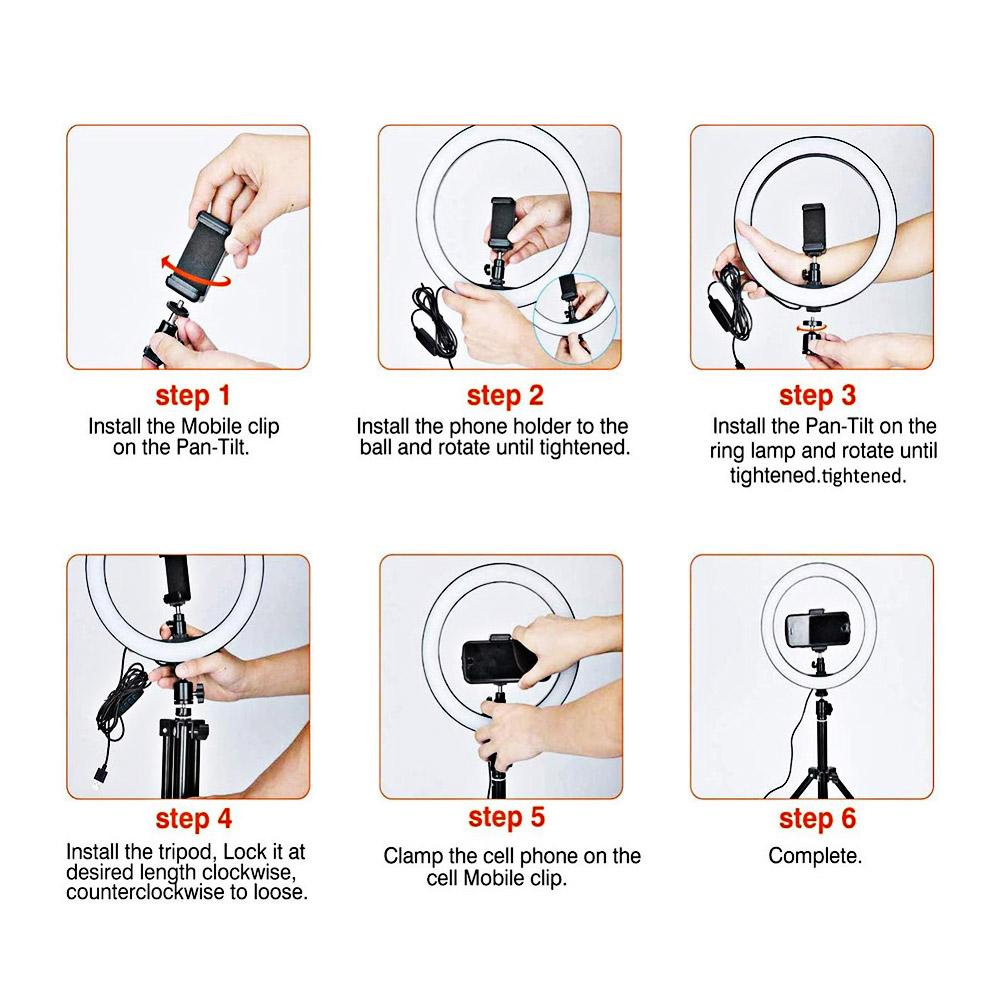 step 1
Install the Mobile clip on the Pan-Tilt.

step 2
Install the phone holder to the ball and rotate until tightened.

step 3
Install the Pan-Tilt on the ring lamp and rotate until tightened.tightened.

step 4
Install the tripod, Lock it at desired length clockwise, counterclockwise to loose.

step 5
Clamp the cell phone on the cell Mobile clip.

step 6
Complete.