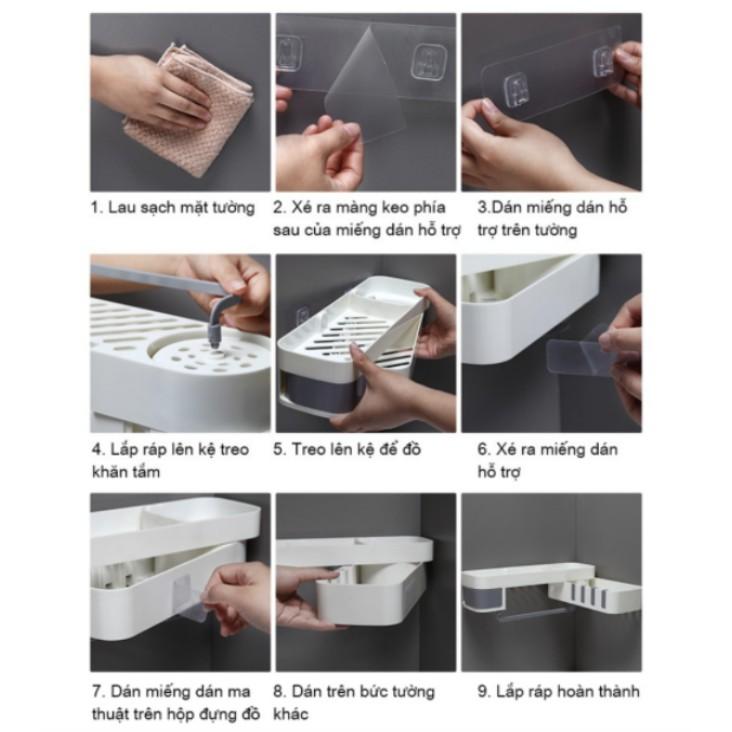 1. Lau sạch mặt tường

2. Xé ra màng keo phía sau của miếng dán hỗ trợ

3.Dán miếng dán hỗ trợ trên tường

4. Lắp ráp lên kệ treo khăn tắm

5. Treo lên kệ để đồ

6. Xé ra miếng dán hỗ trợ

7. Dán miếng dán ma thuật trên hộp đựng đồ

8. Dán trên bức tường khác

9. Lắp ráp hoàn thành