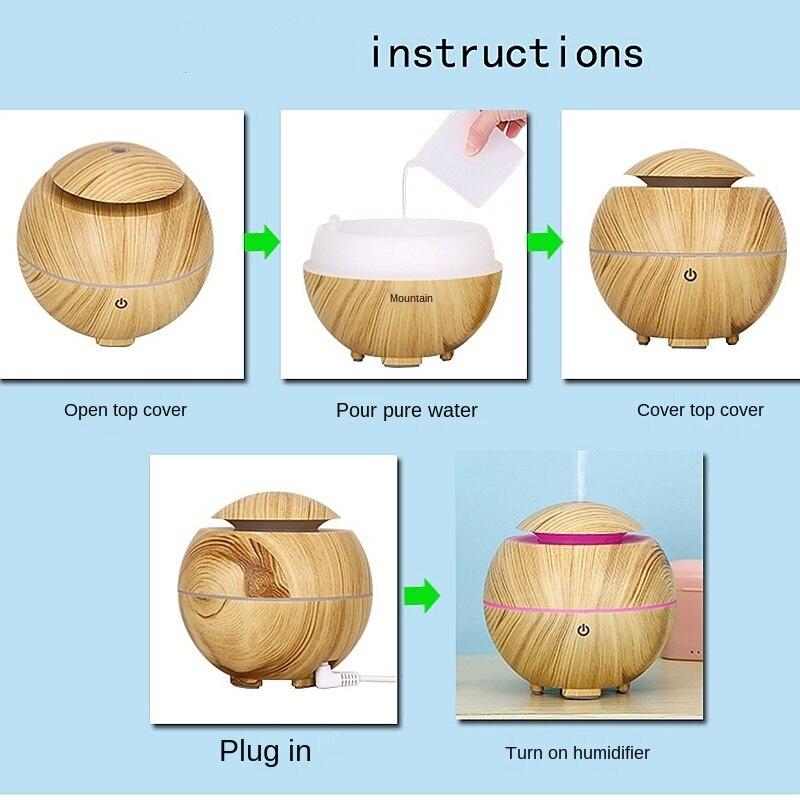 instructions

Mountain

Open top cover

Pour pure water

Cover top cover

Plug in

Turn on humidifier