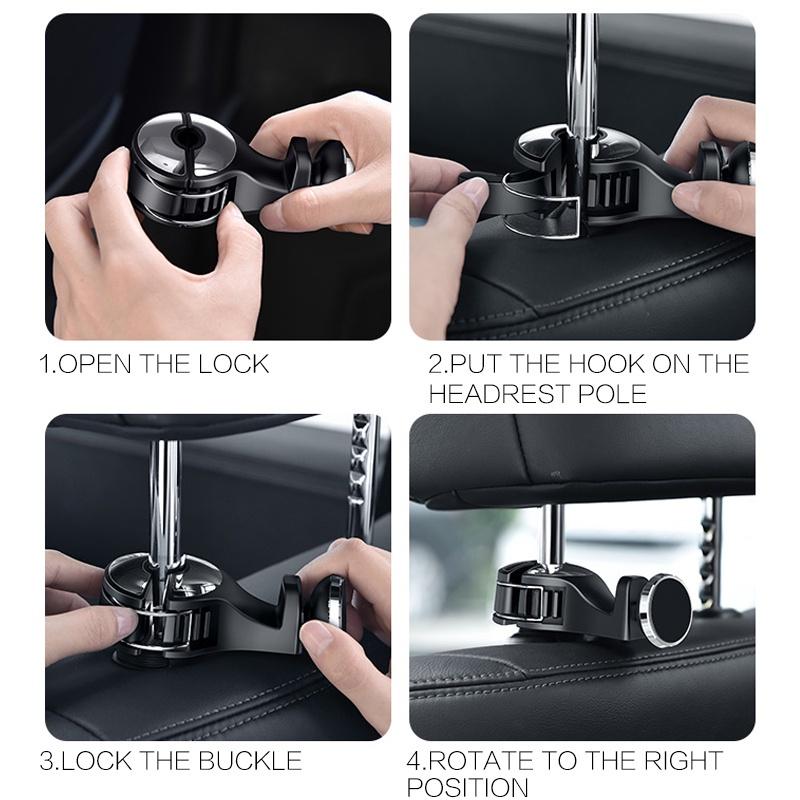 1.OPEN THE LOCK

2.PUT THE HOOK ON THE HEADREST POLE

3.LOCK THE BUCKLE

4.ROTATE TO THE RIGHT POSITION