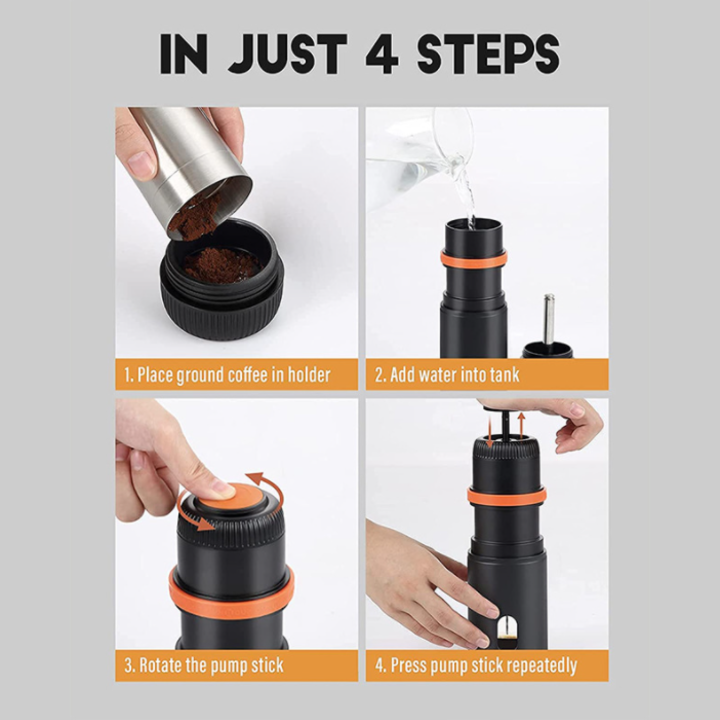 IN JUST 4 STEPS

1. Place ground coffee in holder

2. Add water into tank

3. Rotate the pump stick

4. Press pump stick repeatedly