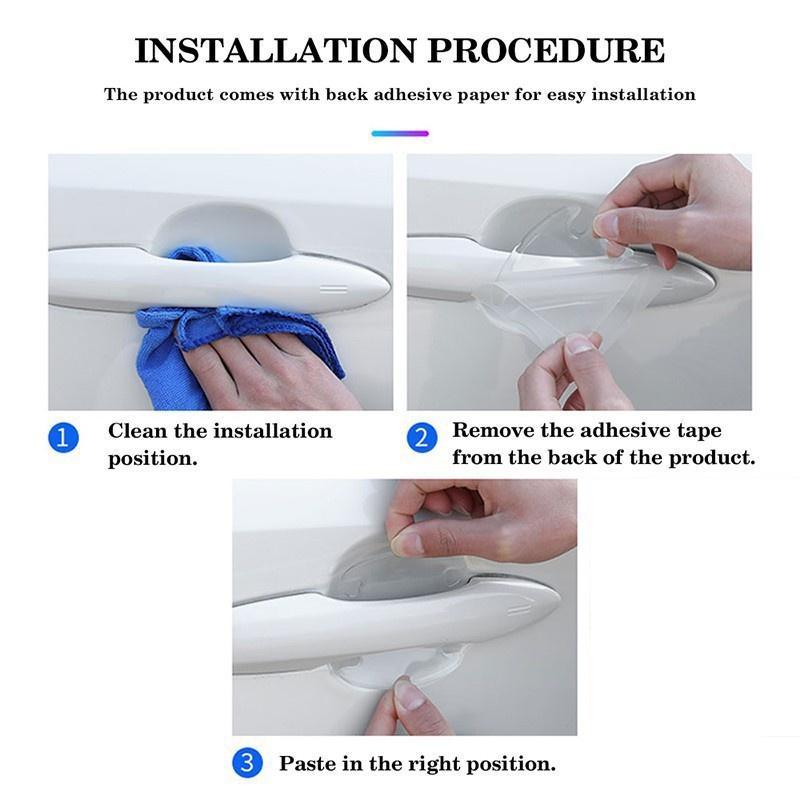 INSTALLATION PROCEDURE

The product comes with back adhesive paper for easy installation

1 Clean the installation position.

2 Remove the adhesive tape from the back of the product.

3 Paste in the right position.