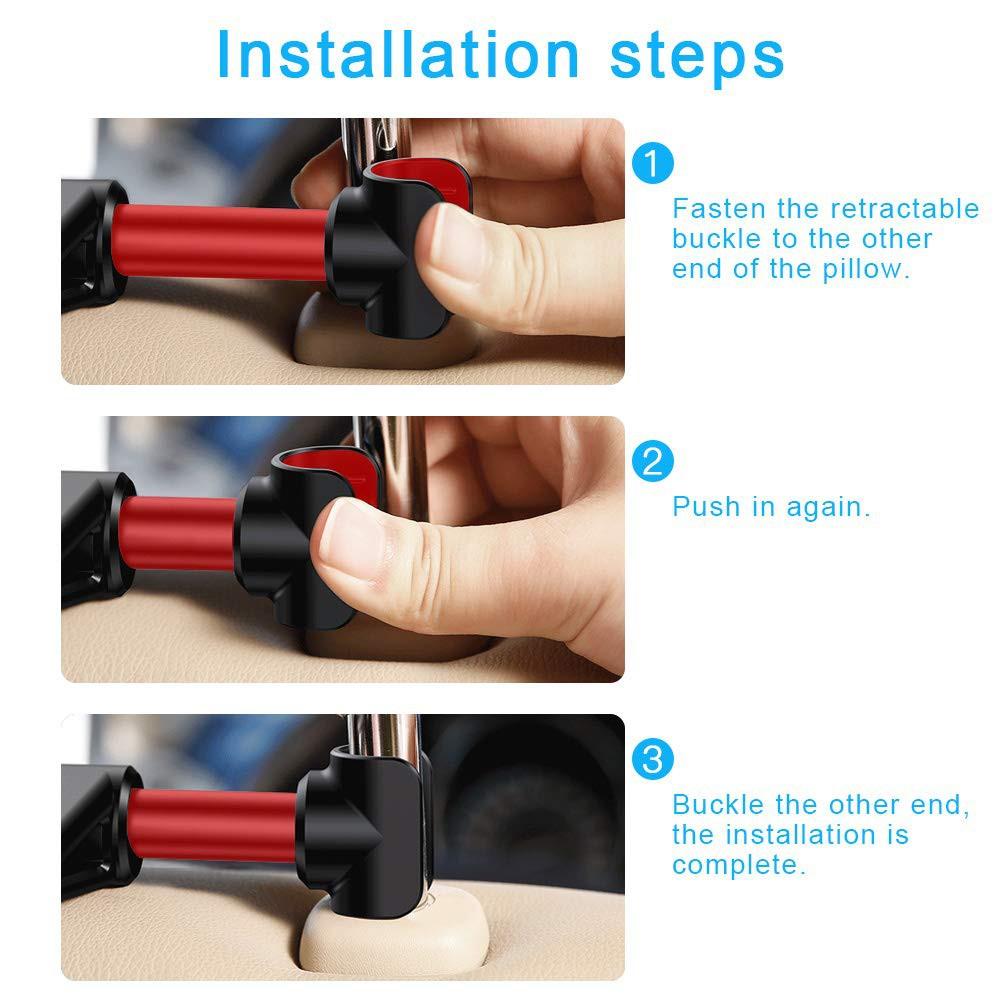 Installation steps

1

Fasten the retractable buckle to the other end of the pillow.

2

Push in again.

3

Buckle the other end, the installation is complete.