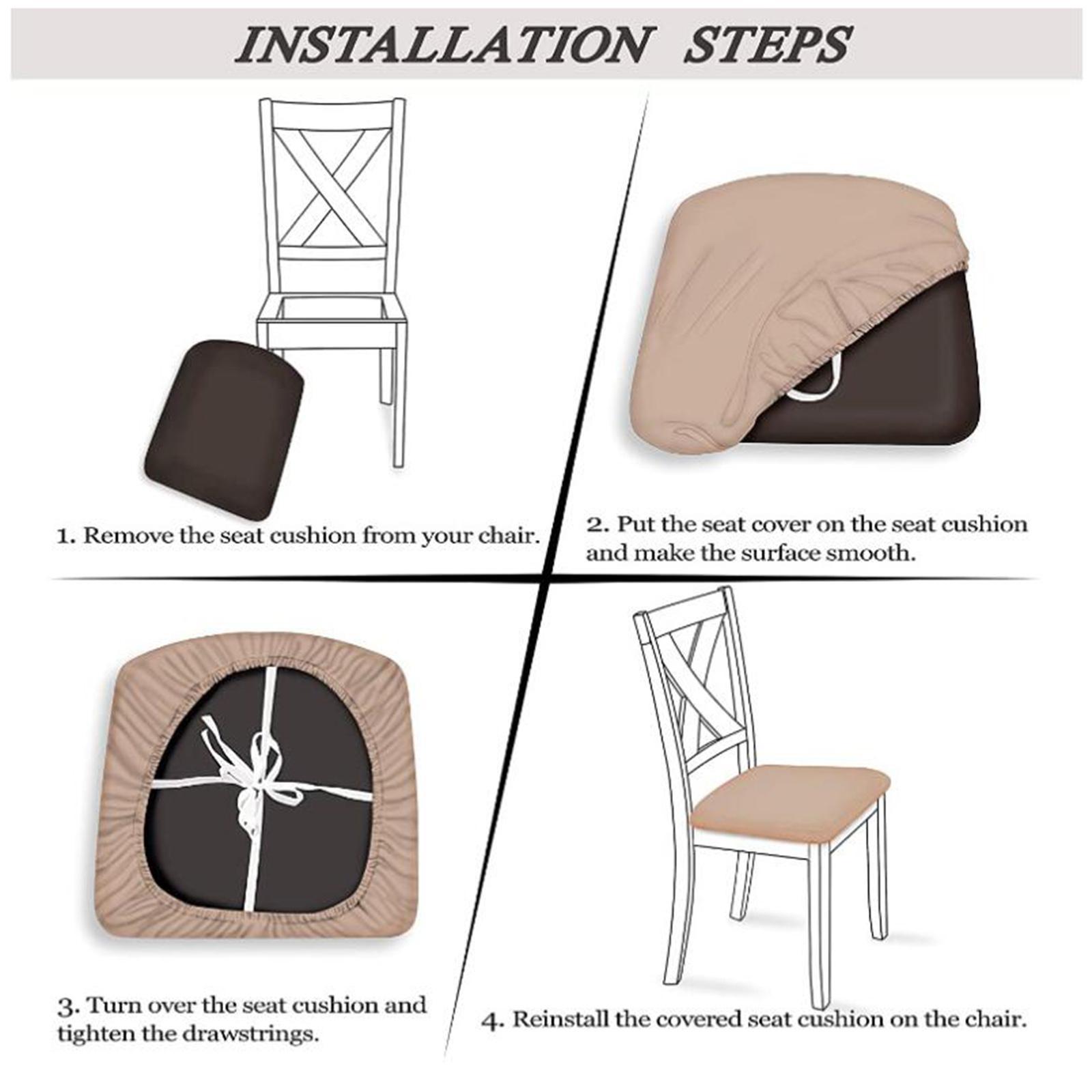 INSTALLATION STEPS

1. Remove the seat cushion from your chair.

2. Put the seat cover on the seat cushion and make the surface smooth.

3. Turn over the seat cushion and tighten the drawstrings.

4. Reinstall the covered seat cushion on the chair.