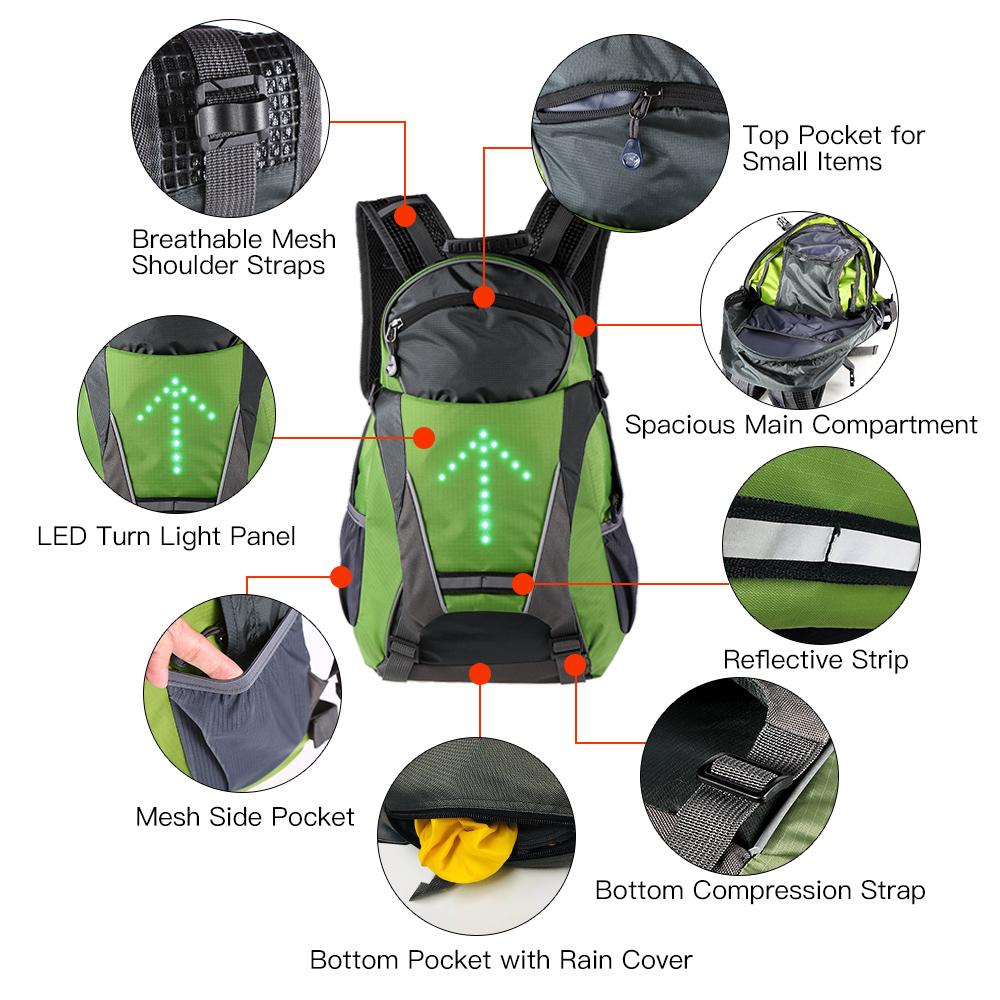 Breathable Mesh Shoulder Straps

Top Pocket for Small Items

Spacious Main Compartment

LED Turn Light Panel

Reflective Strip

Mesh Side Pocket

Bottom Compression Strap

Bottom Pocket with Rain Cover