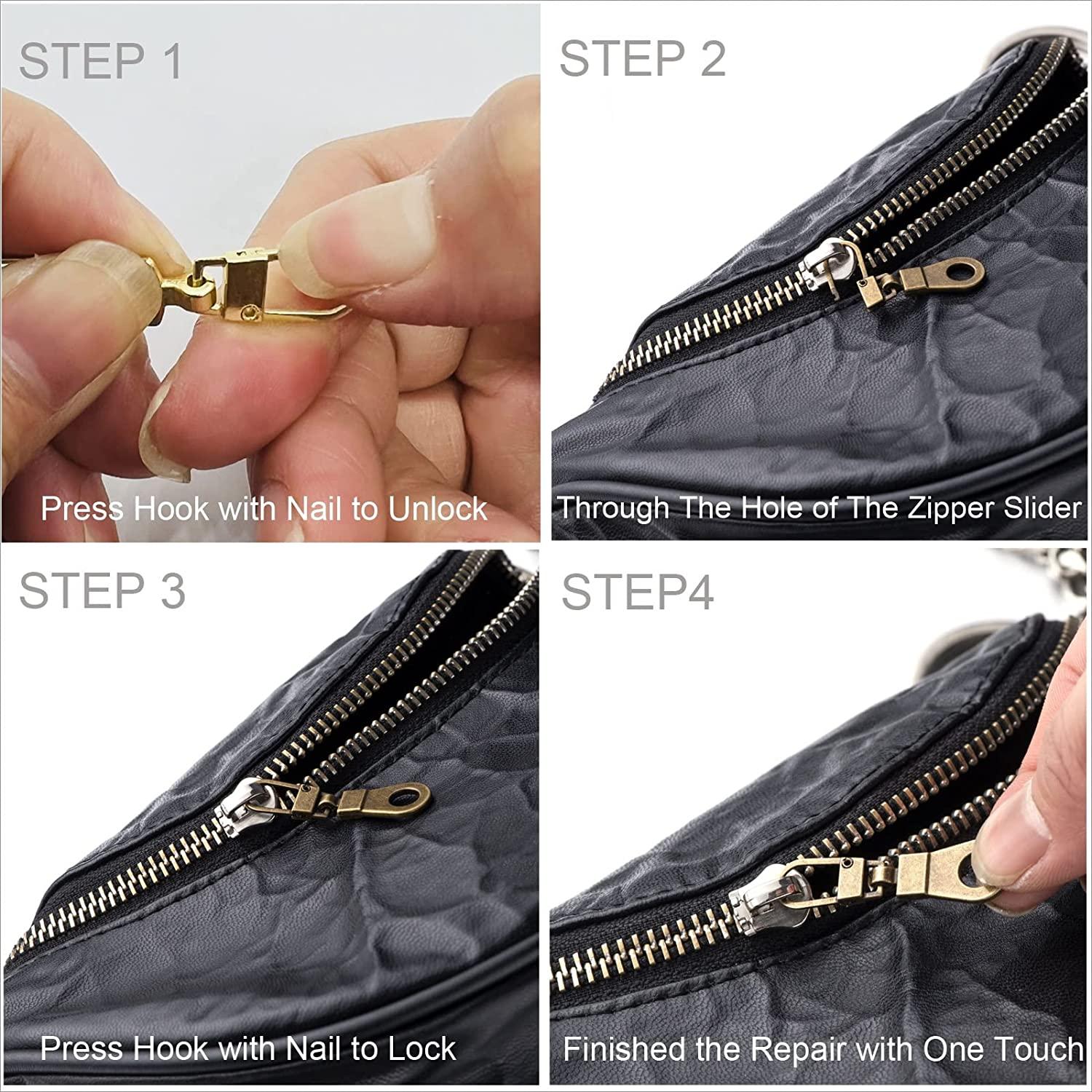 STEP 1

Press Hook with Nail to Unlock

STEP 2

Through The Hole of The Zipper Slider

STEP 3

Press Hook with Nail to Lock

STEP4

Finished the Repair with One Touch