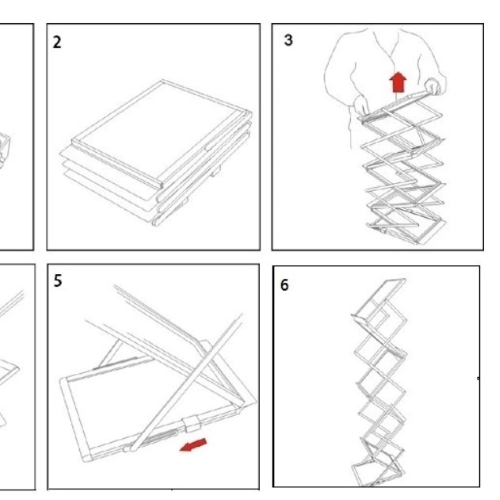 2

3

5

6