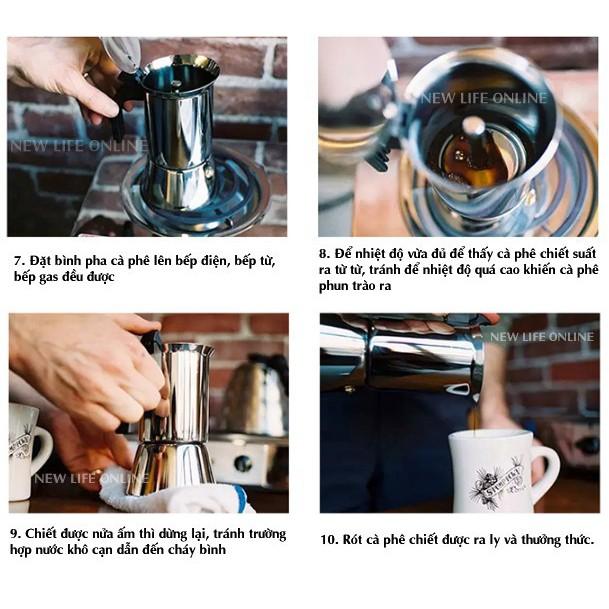 NEW LIFE ONLINE

7. Đặt bình pha cà phê lên bếp điện, bếp từ, bếp gas đều được

NEW LIFE ONLINE

8. Để nhiệt độ vừa đủ để thấy cà phê chiết suất ra từ từ, tránh để nhiệt độ quá cao khiến cà phê phun trào ra

NEW LIFE ONLINE

9. Chiết được nửa ấm thì dừng lại, tránh trường hợp nước khô cạn dẫn đến cháy bình

NEW LIFE ONLINE

10. Rót cà phê chiết được ra ly và thưởng thức.