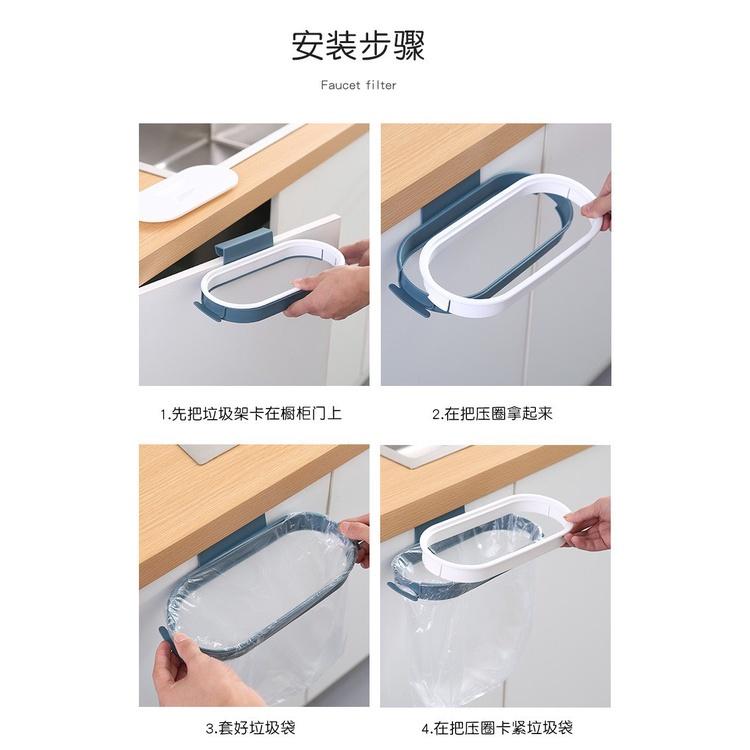 安装步骤

Faucet filter

1.先把垃圾架卡在橱柜门上

2.在把压圈拿起来

3.套好垃圾袋

4.在把压圈卡紧垃圾袋