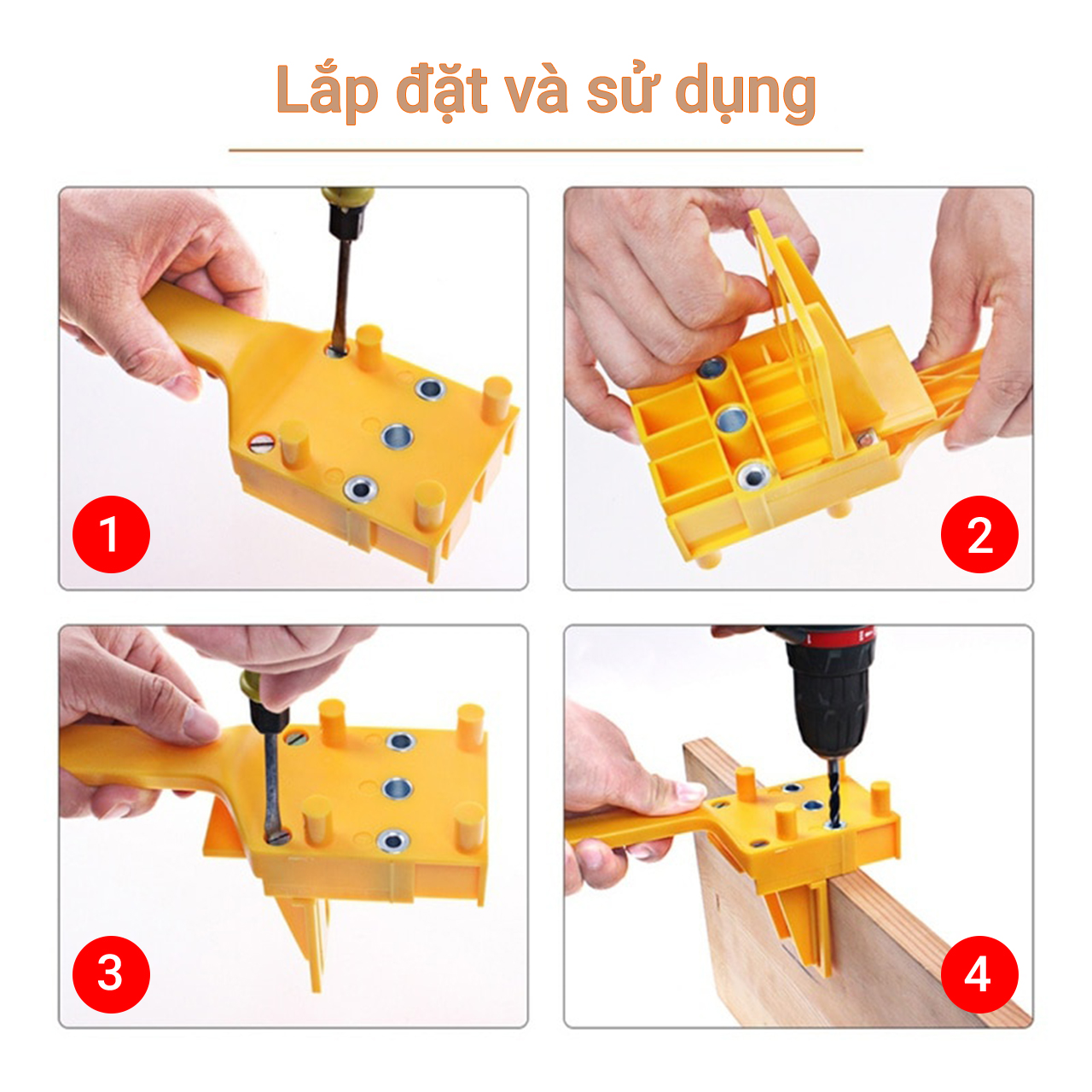 Lắp đặt và sử dụng

1

2

3

4