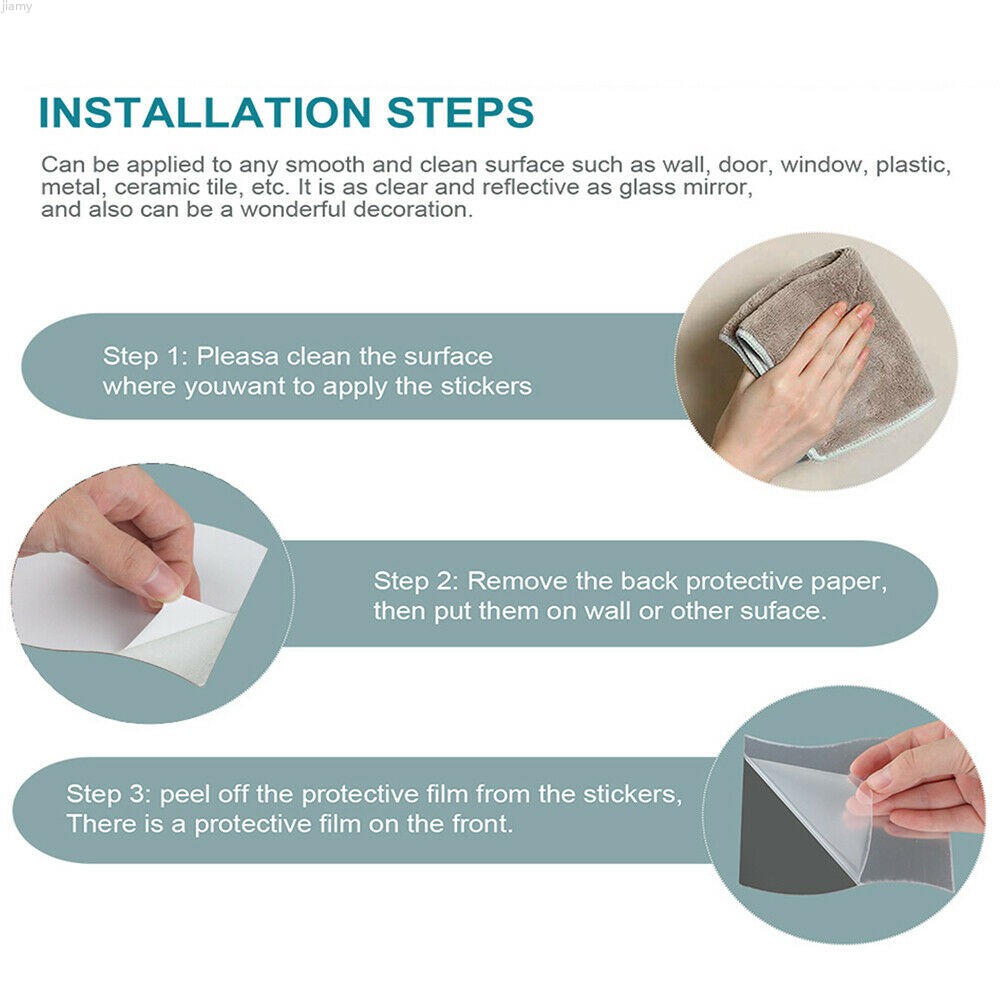 jiamy

INSTALLATION STEPS

Can be applied to any smooth and clean surface such as wall, door, window, plastic, metal, ceramic tile, etc. It is as clear and reflective as glass mirror, and also can be a wonderful decoration.

Step 1: Pleasa clean the surface where youwant to apply the stickers

Step 2: Remove the back protective paper, then put them on wall or other suface.

Step 3: peel off the protective film from the stickers, There is a protective film on the front.