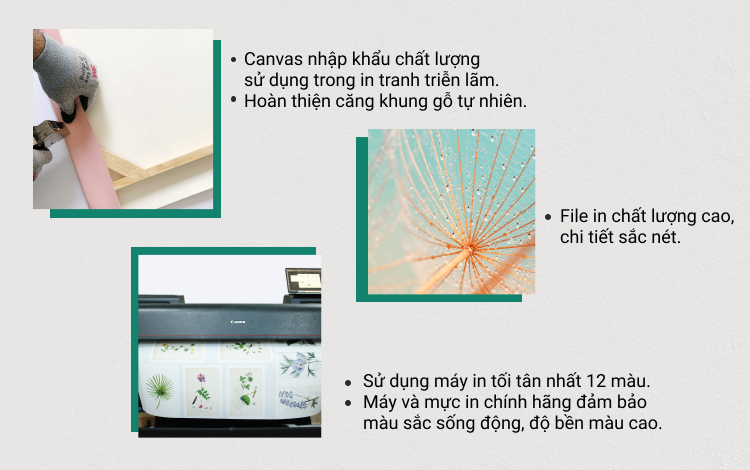 • Canvas nhập khẩu chất lượng sử dụng trong in tranh triển lãm.
• Hoàn thiện căng khung gỗ tự nhiên.

• File in chất lượng cao, chi tiết sắc nét.

Canon

• Sử dụng máy in tối tân nhất 12 màu.
• Máy và mực in chính hãng đảm bảo màu sắc sống động, độ bền màu cao.