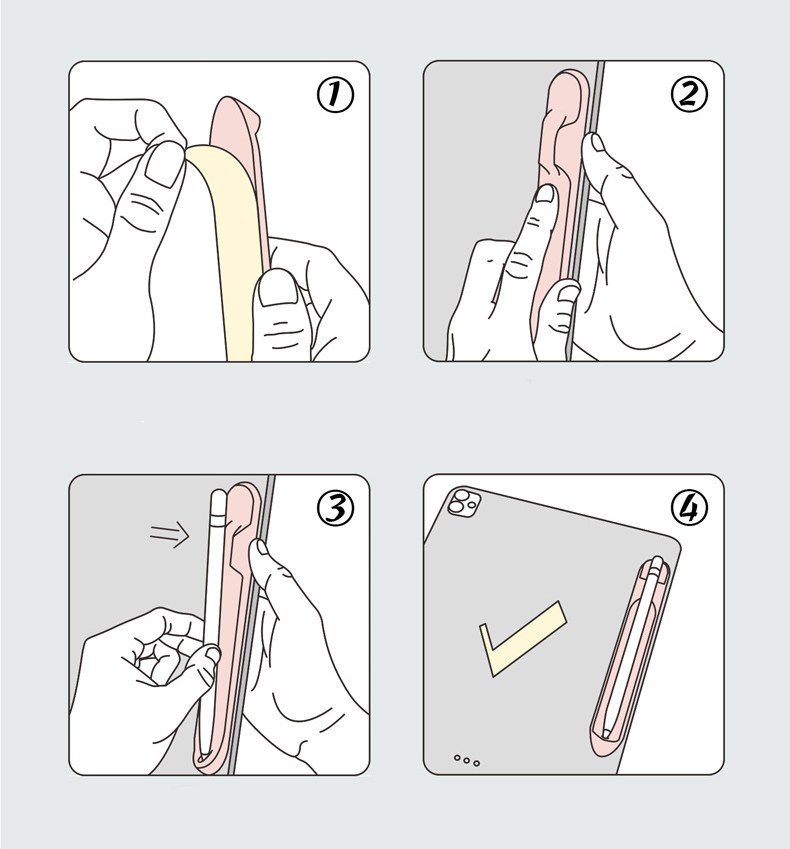 ①

②

③

④