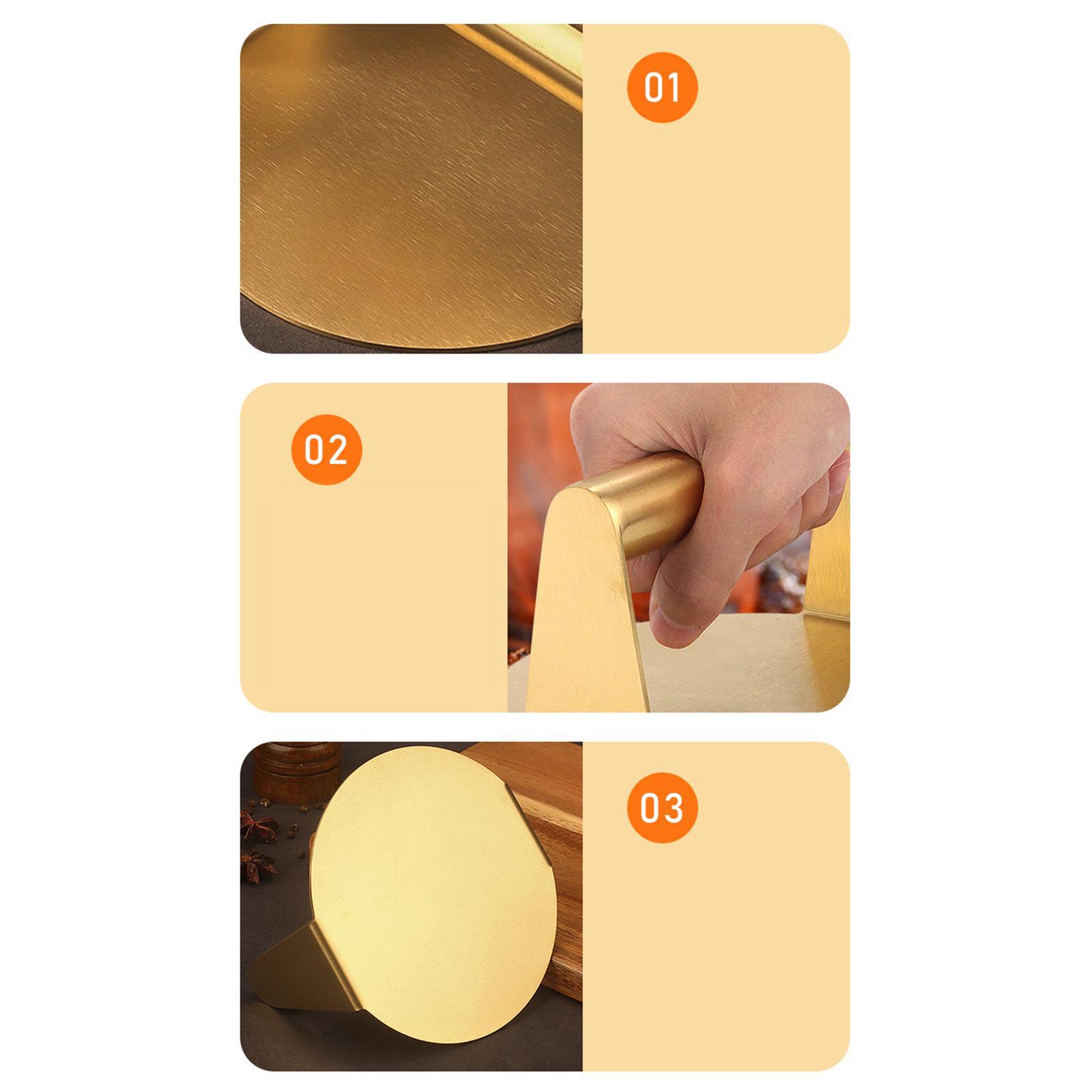 01

02

03