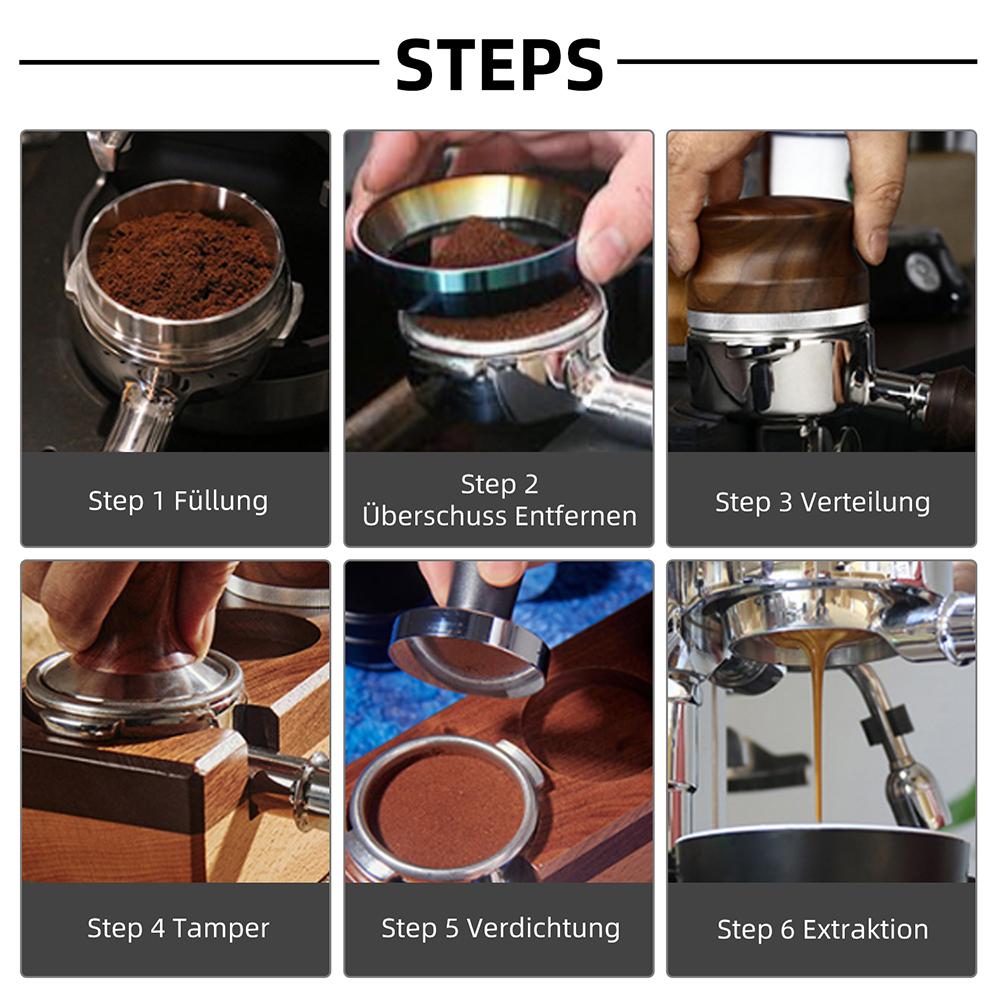 STEPS

Step 1 Füllung

Step 2
Überschuss Entfernen

Step 3 Verteilung

Step 4 Tamper

Step 5 Verdichtung

Step 6 Extraktion