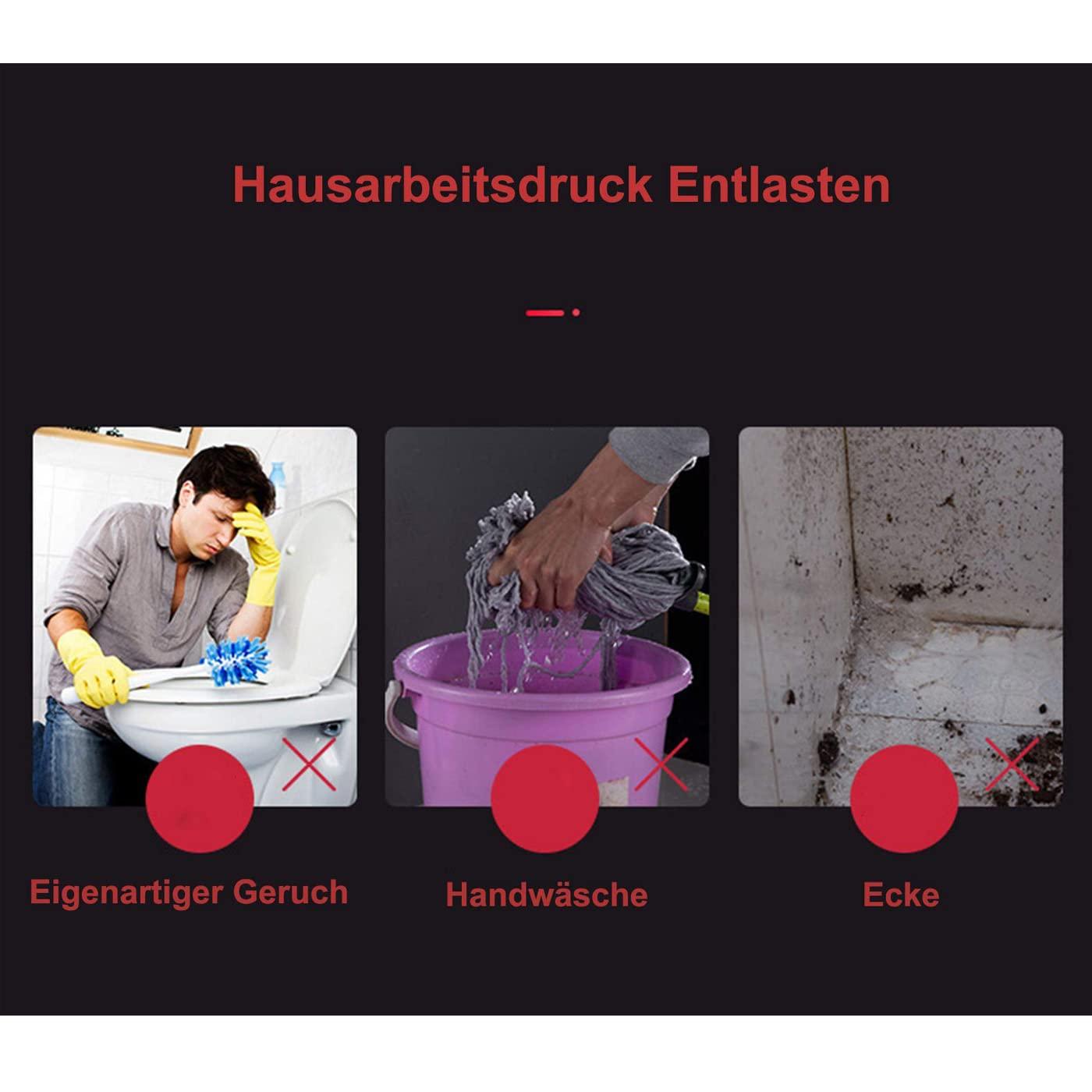 Hausarbeitsdruck Entlasten

Eigenartiger Geruch

Handwäsche

Ecke