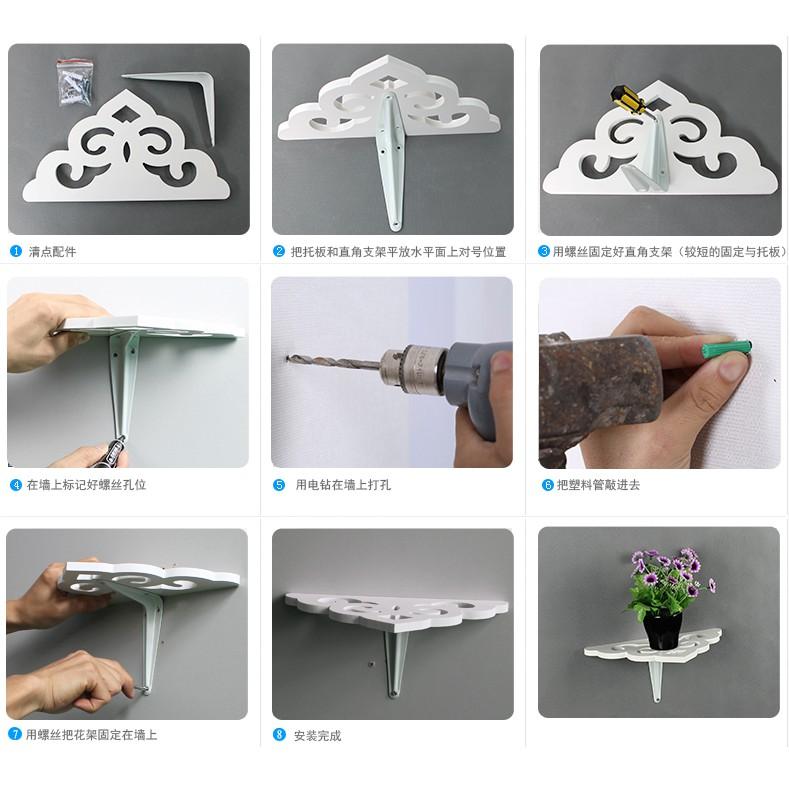 1 清点配件

2 把托板和直角支架平放水平面上对号位置

3 用螺丝固定好直角支架（较短的固定与托板）

4 在墙上标记好螺丝孔位

5 用电钻在墙上打孔

6 把塑料管敲进去

7 用螺丝把花架固定在墙上

8 安装完成