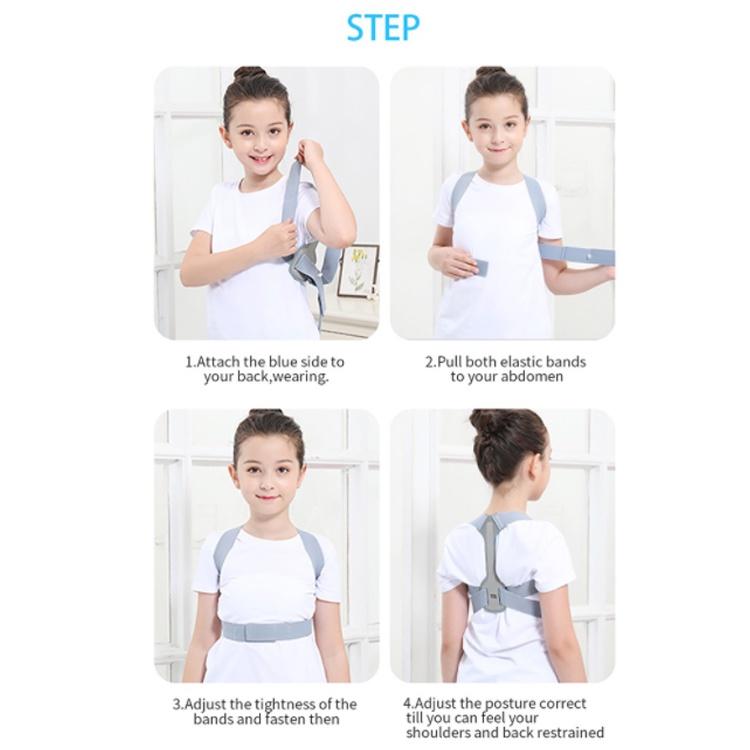 STEP

1.Attach the blue side to your back,wearing.

2.Pull both elastic bands to your abdomen

3.Adjust the tightness of the bands and fasten then

4.Adjust the posture correct till you can feel your shoulders and back restrained