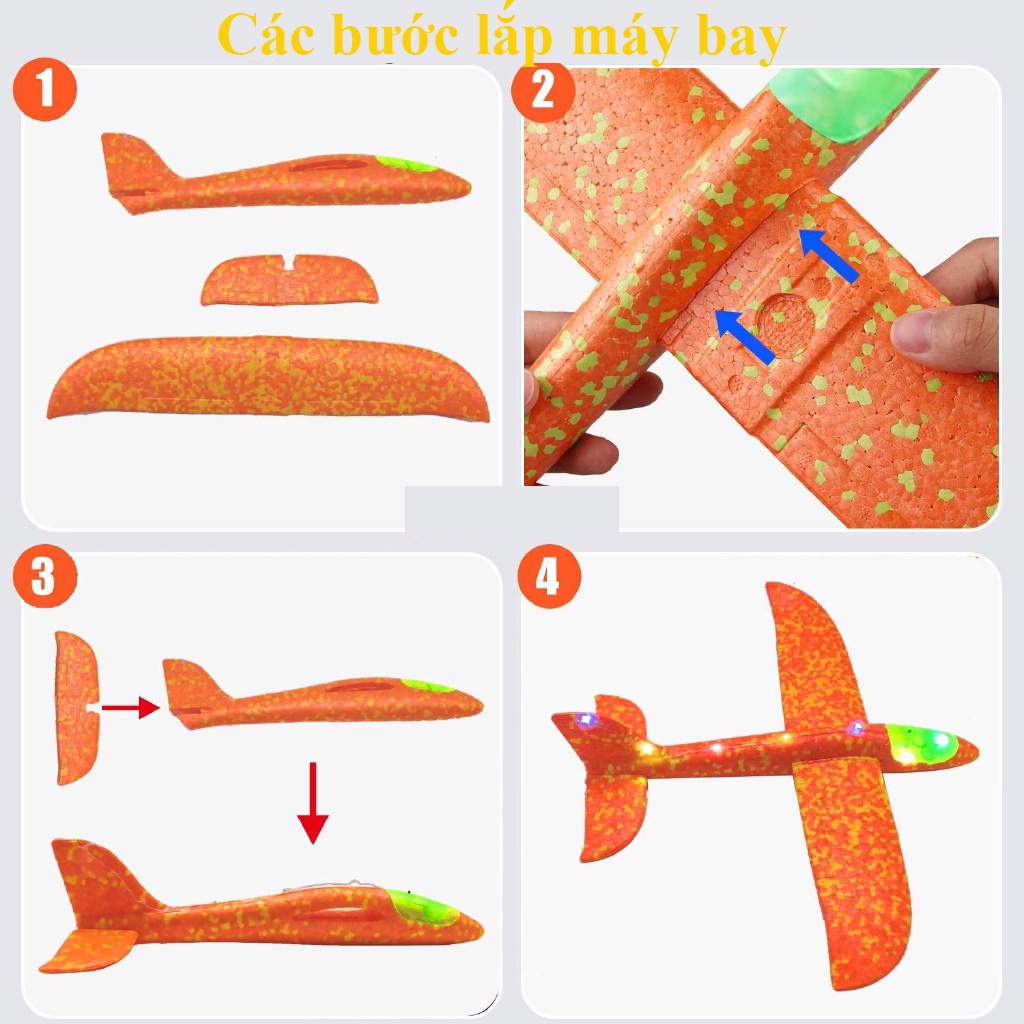 Các bước lắp máy bay

1

2

3

4