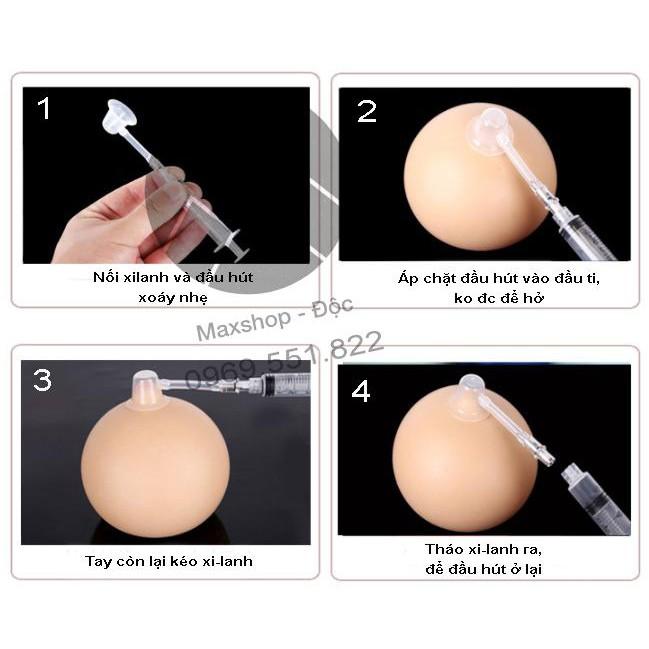 1

Nối xilanh và đầu hút xoáy nhẹ

2

Áp chặt đầu hút vào đầu ti, ko đc để hở

Maxshop - Độc

0969.551.822

3

Tay còn lại kéo xi-lanh

4

Tháo xi-lanh ra, để đầu hút ở lại