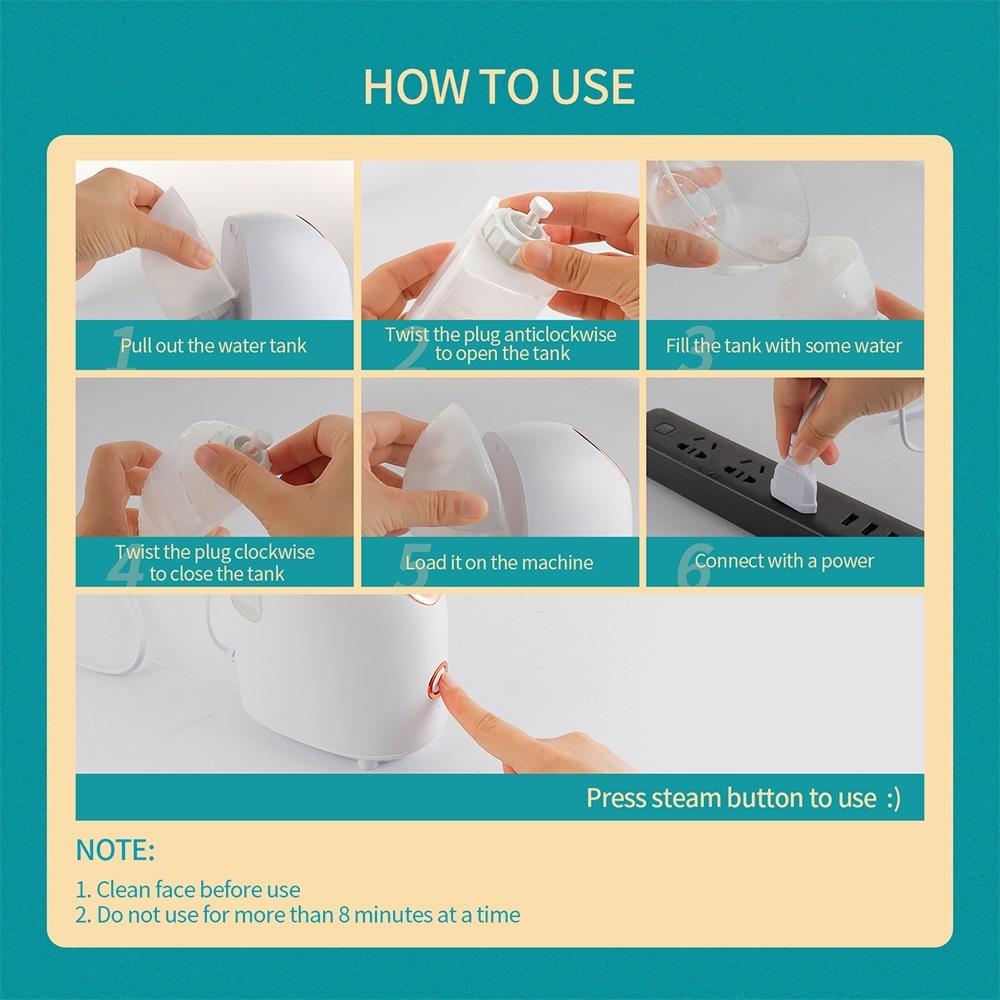 HOW TO USE

1 Pull out the water tank

2 Twist the plug anticlockwise to open the tank

3 Fill the tank with some water

4 Twist the plug clockwise to close the tank

5 Load it on the machine

6 Connect with a power

Press steam button to use :)

NOTE:

1. Clean face before use
2. Do not use for more than 8 minutes at a time