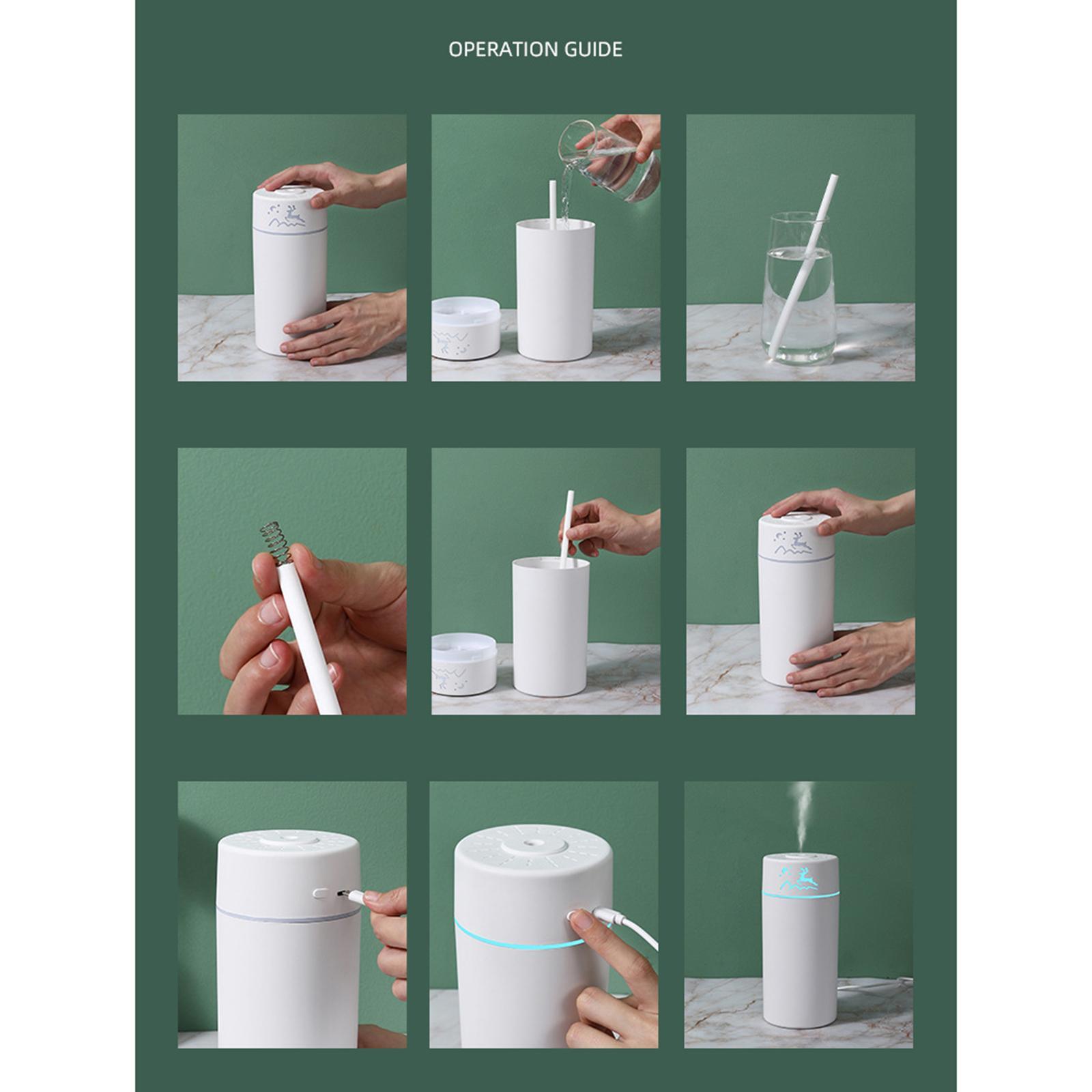 OPERATION GUIDE