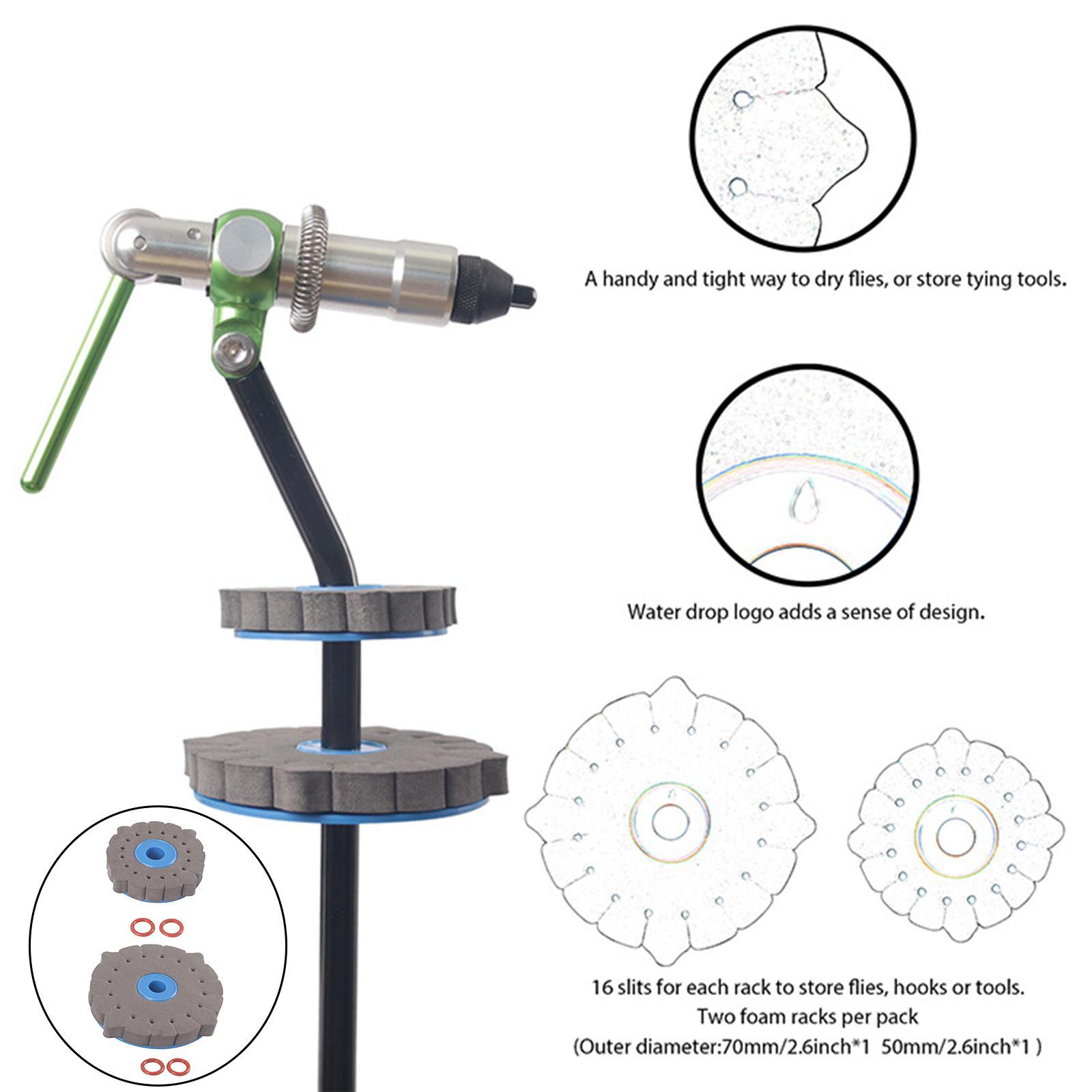 A handy and tight way to dry flies, or store tying tools.

Water drop logo adds a sense of design.

16 slits for each rack to store flies, hooks or tools.
Two foam racks per pack
(Outer diameter:70mm/2.6inch*1 50mm/2.6inch*1 )