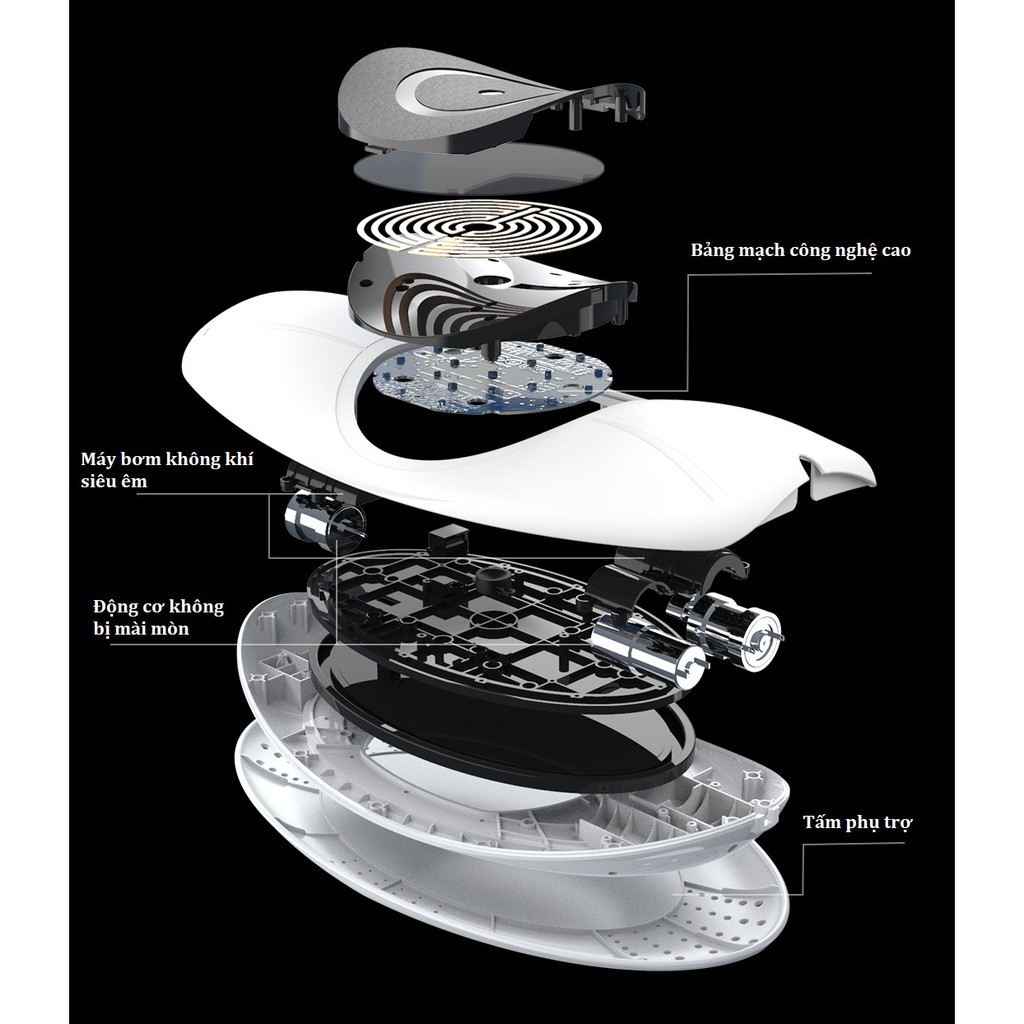 Bảng mạch công nghệ cao

Máy bơm không khí siêu êm

Động cơ không bị mài mòn

Tấm phụ trợ