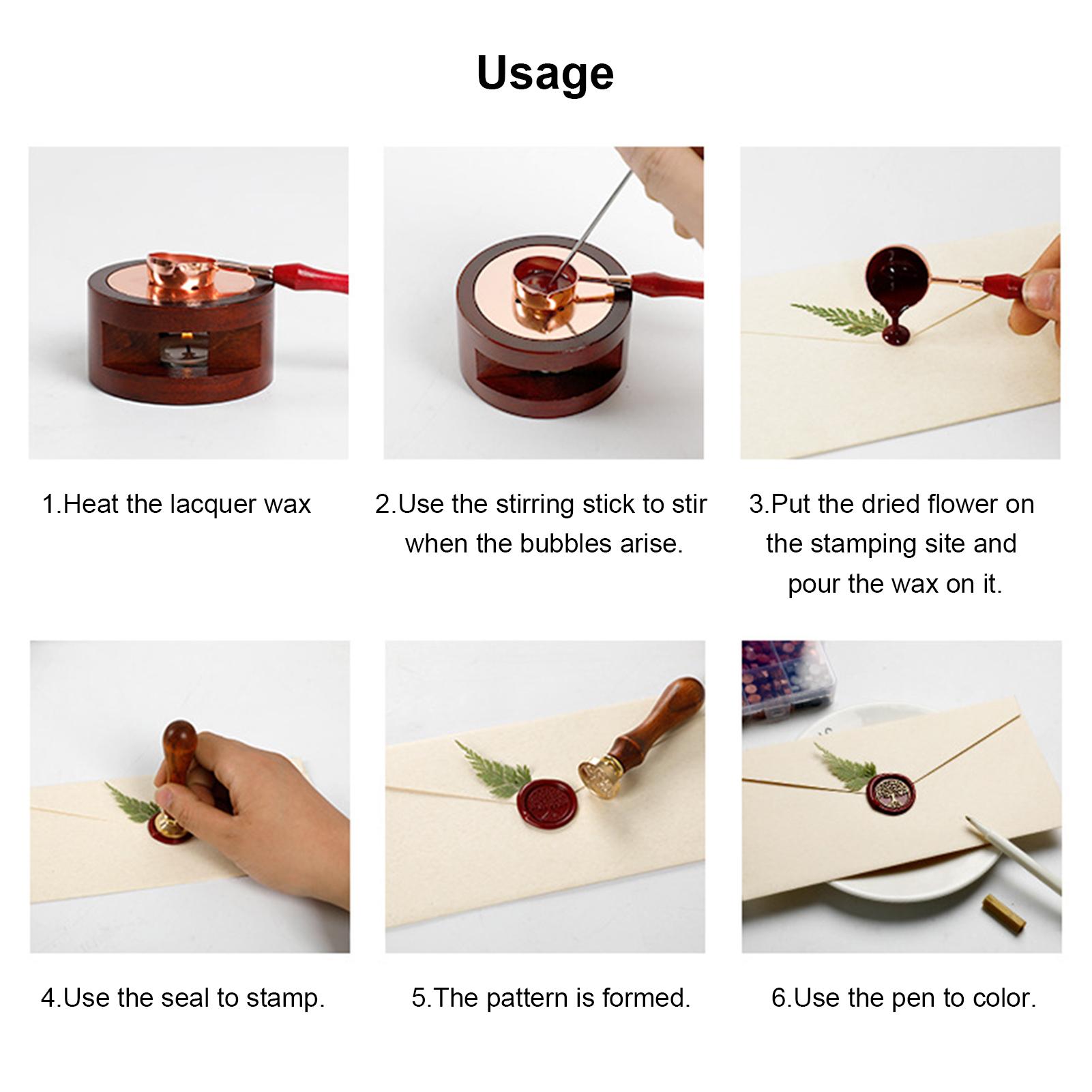 Usage

1.Heat the lacquer wax

2.Use the stirring stick to stir when the bubbles arise.

3.Put the dried flower on the stamping site and pour the wax on it.

4.Use the seal to stamp.

5.The pattern is formed.

6.Use the pen to color.