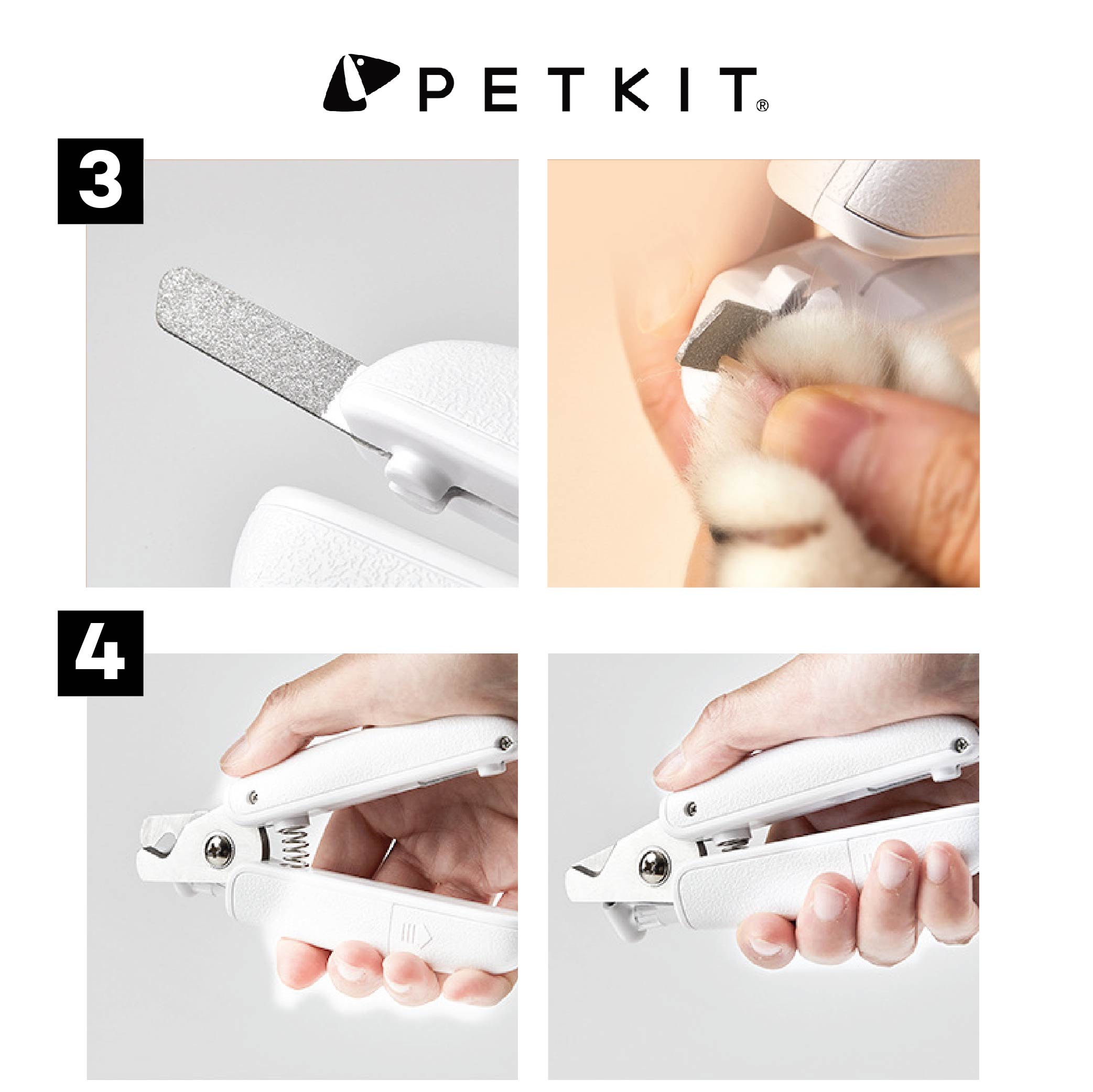 PETKIT®

3

4