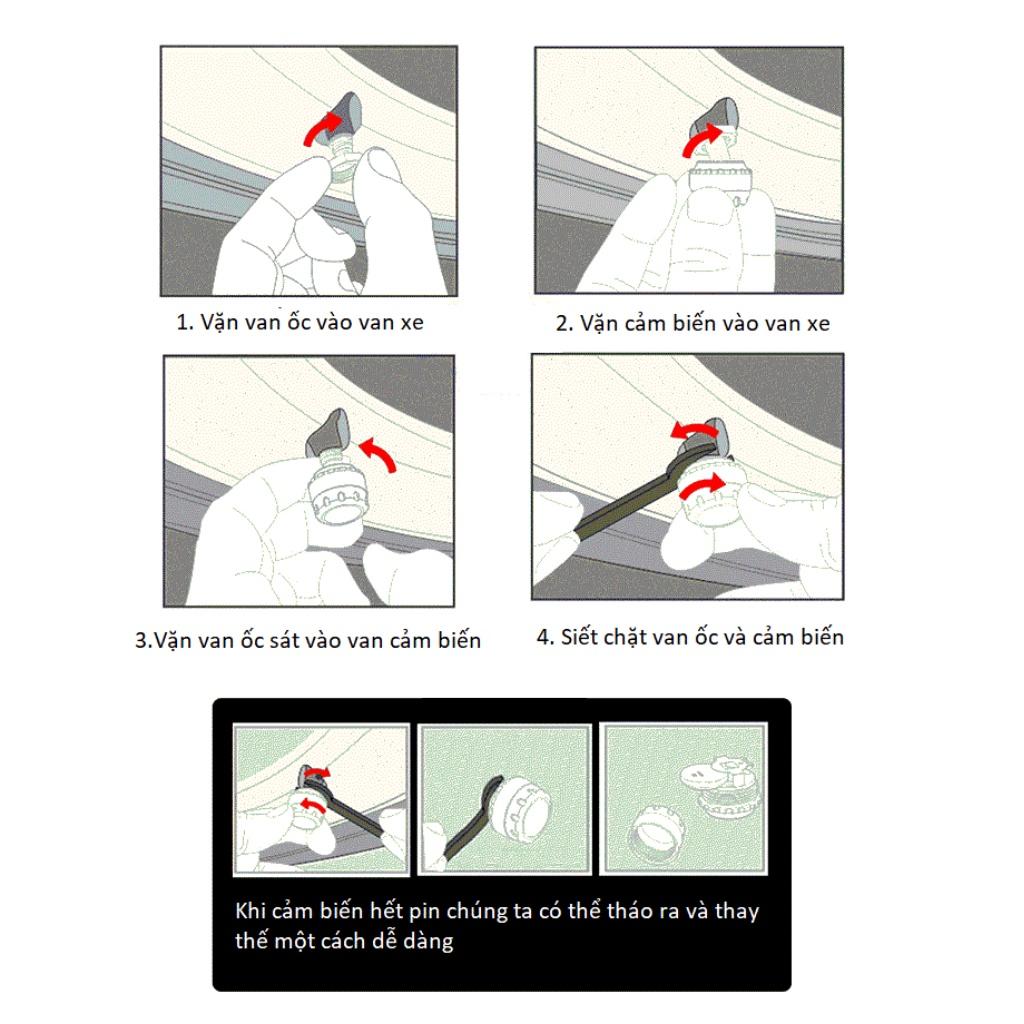 1. Vặn van ốc vào van xe

2. Vặn cảm biến vào van xe

3.Vặn van ốc sát vào van cảm biến

4. Siết chặt van ốc và cảm biến

Khi cảm biến hết pin chúng ta có thể tháo ra và thay thế một cách dễ dàng