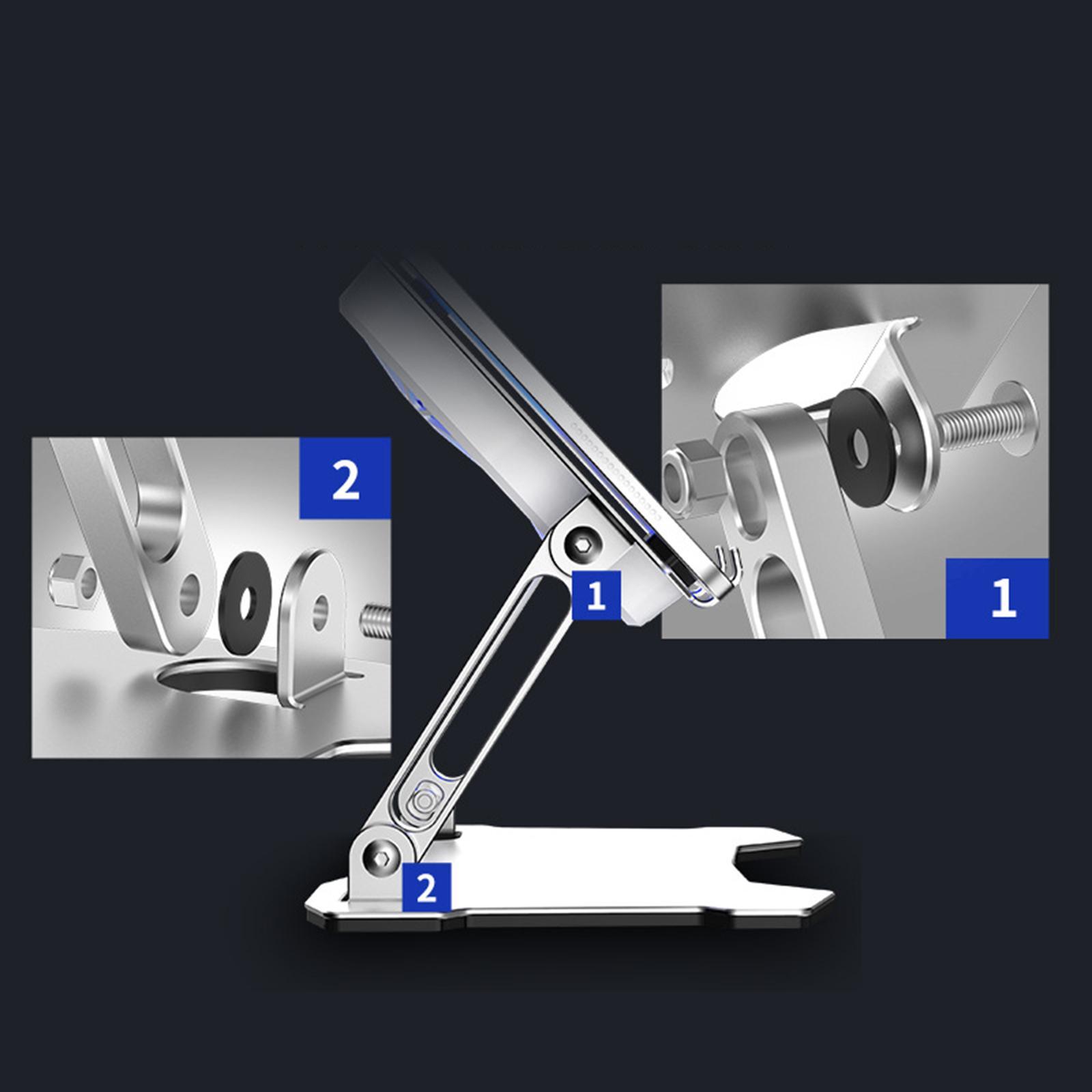 2

1

1

2