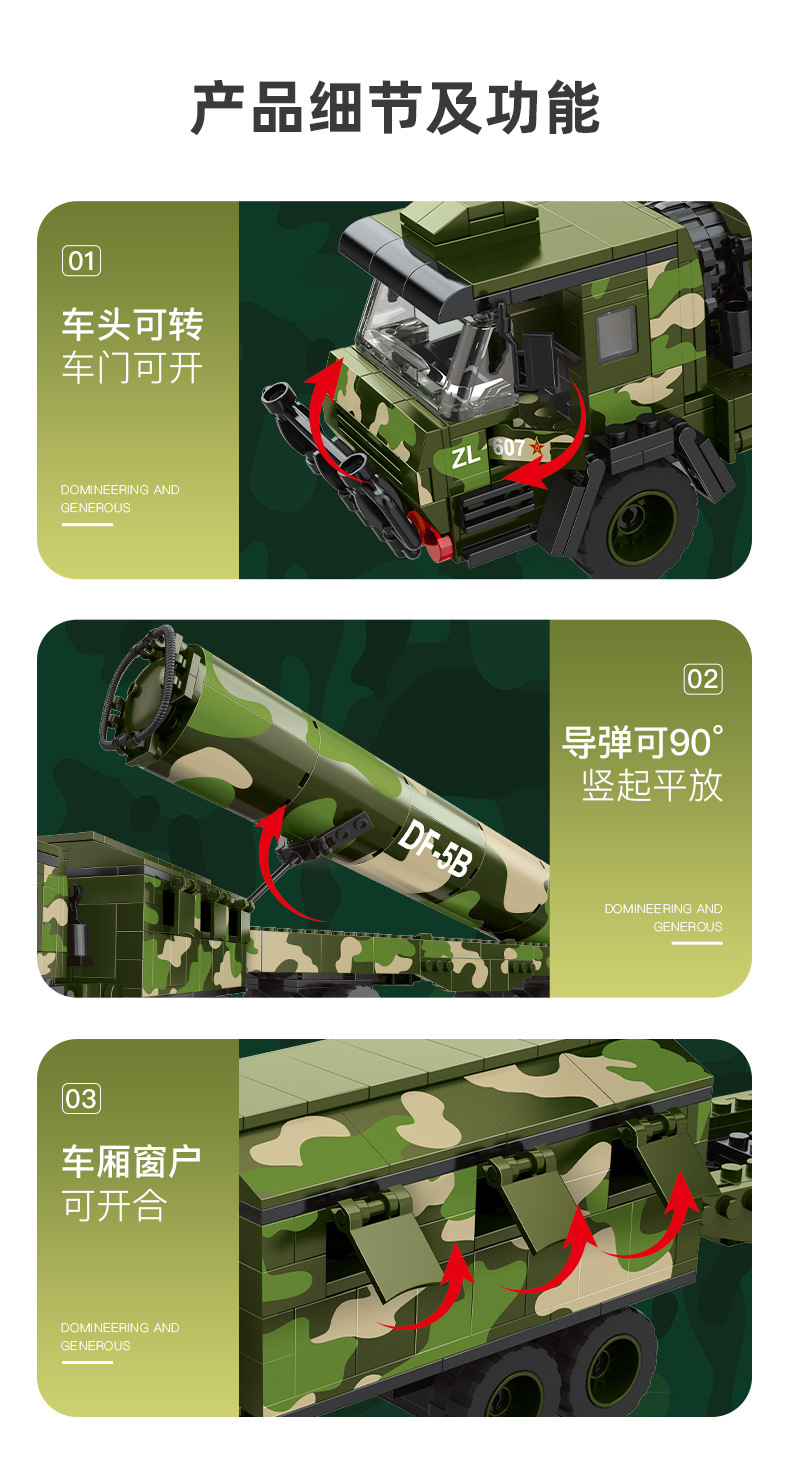 产品细节及功能

01

车头可转
车门可开

DOMINEERING AND GENEROUS

ZL 607

02

导弹可90°
竖起平放

DOMINEERING AND GENEROUS

DF-5B

03

车厢窗户
可开合

DOMINEERING AND GENEROUS