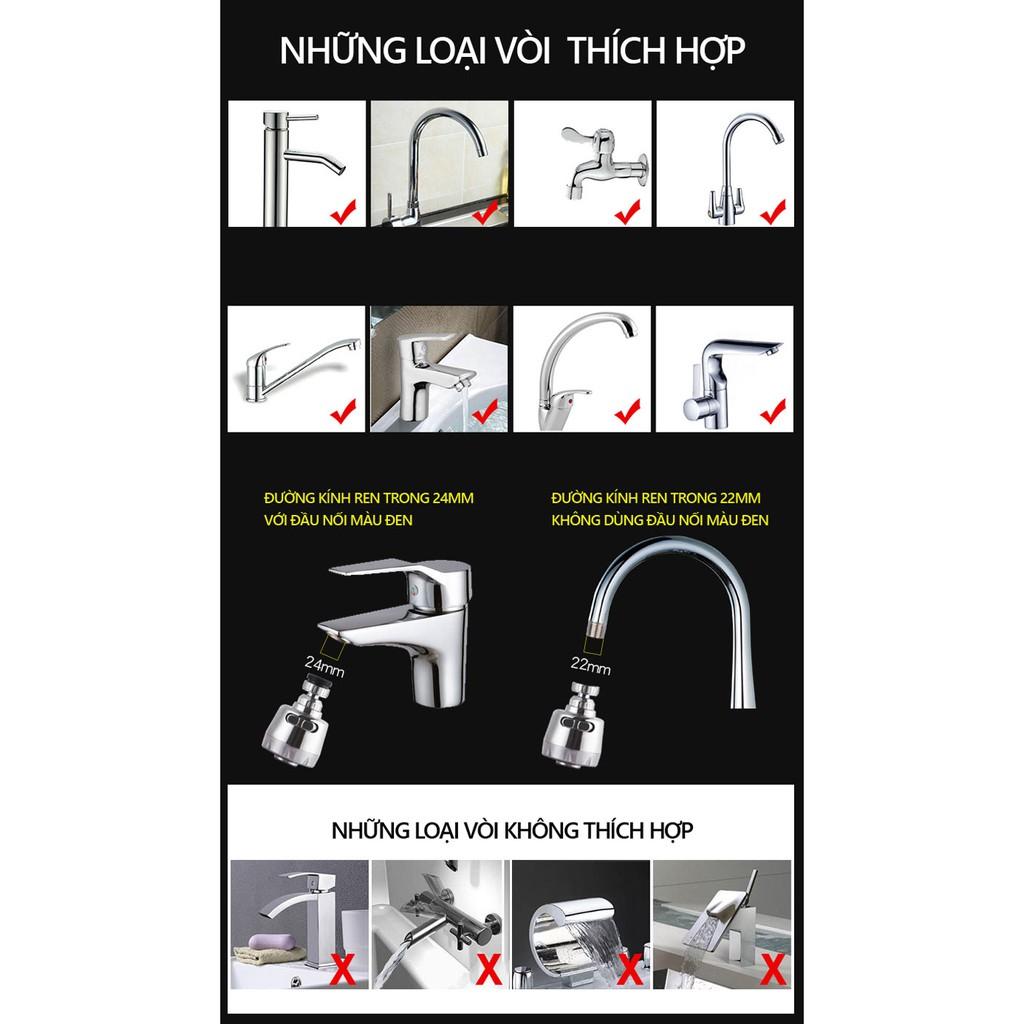 NHỮNG LOẠI VÒI  THÍCH HỢP

ĐƯỜNG KÍNH REN TRONG 24MM
VỚI ĐẦU NỐI MÀU ĐEN

24mm

ĐƯỜNG KÍNH REN TRONG 22MM
KHÔNG DÙNG ĐẦU NỐI MÀU ĐEN

22mm

NHỮNG LOẠI VÒI KHÔNG THÍCH HỢP

X X X X