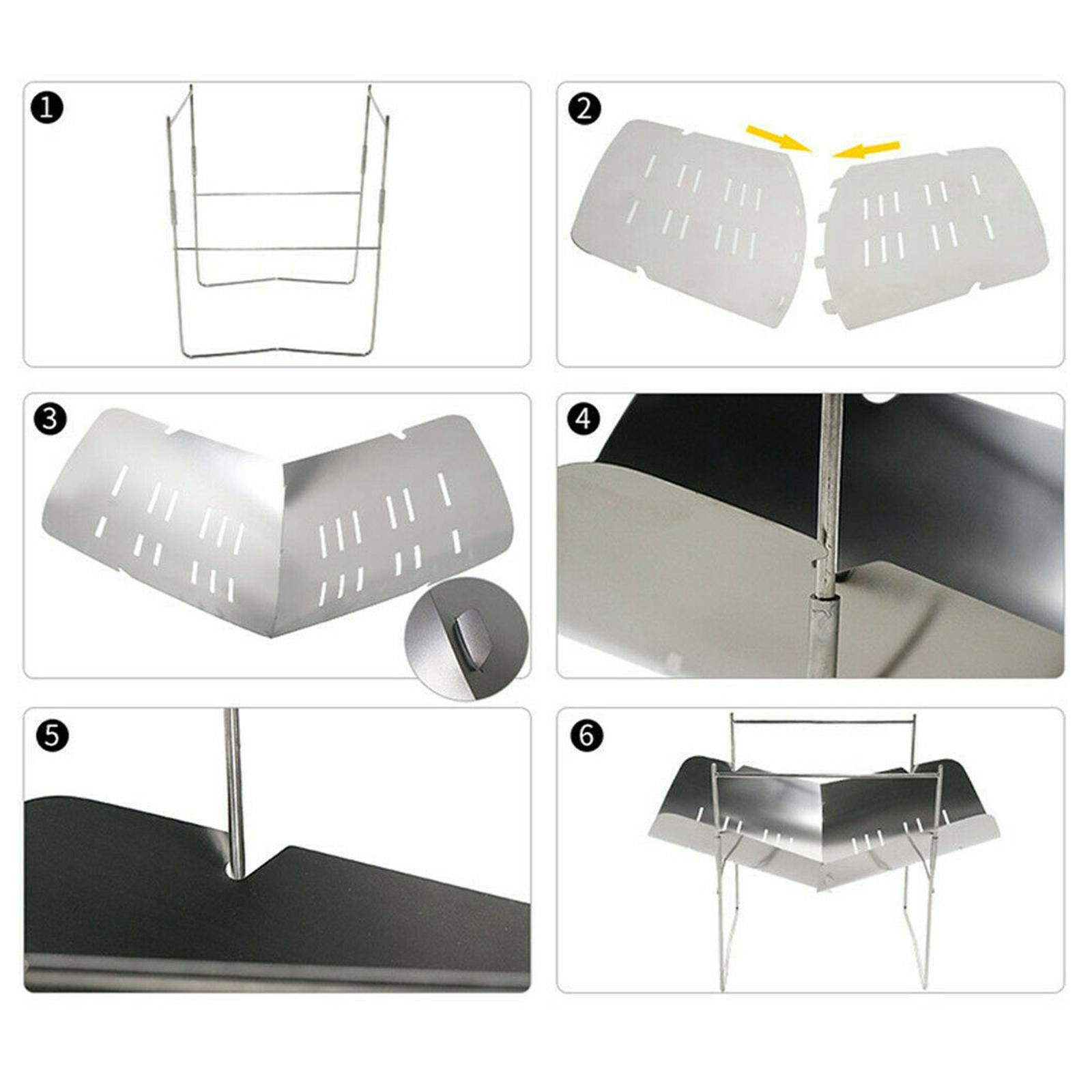 1

2

3

4

5

6