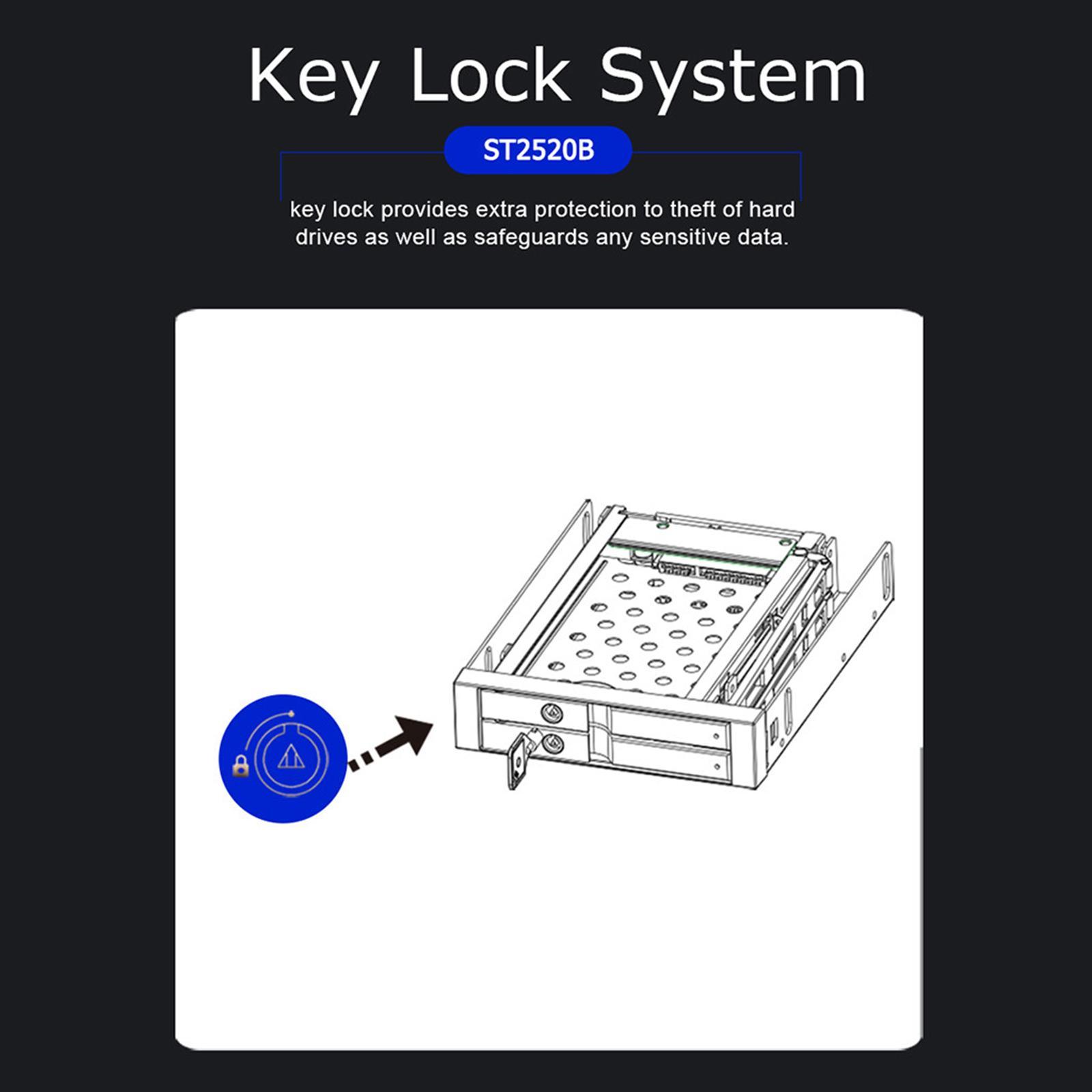 Key Lock System

ST2520B

key lock provides extra protection to theft of hard drives as well as safeguards any sensitive data.