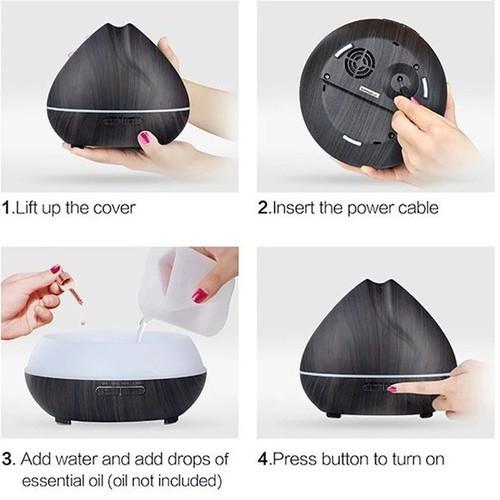 1.Lift up the cover

2.Insert the power cable

3. Add water and add drops of essential oil (oil not included)

4.Press button to turn on