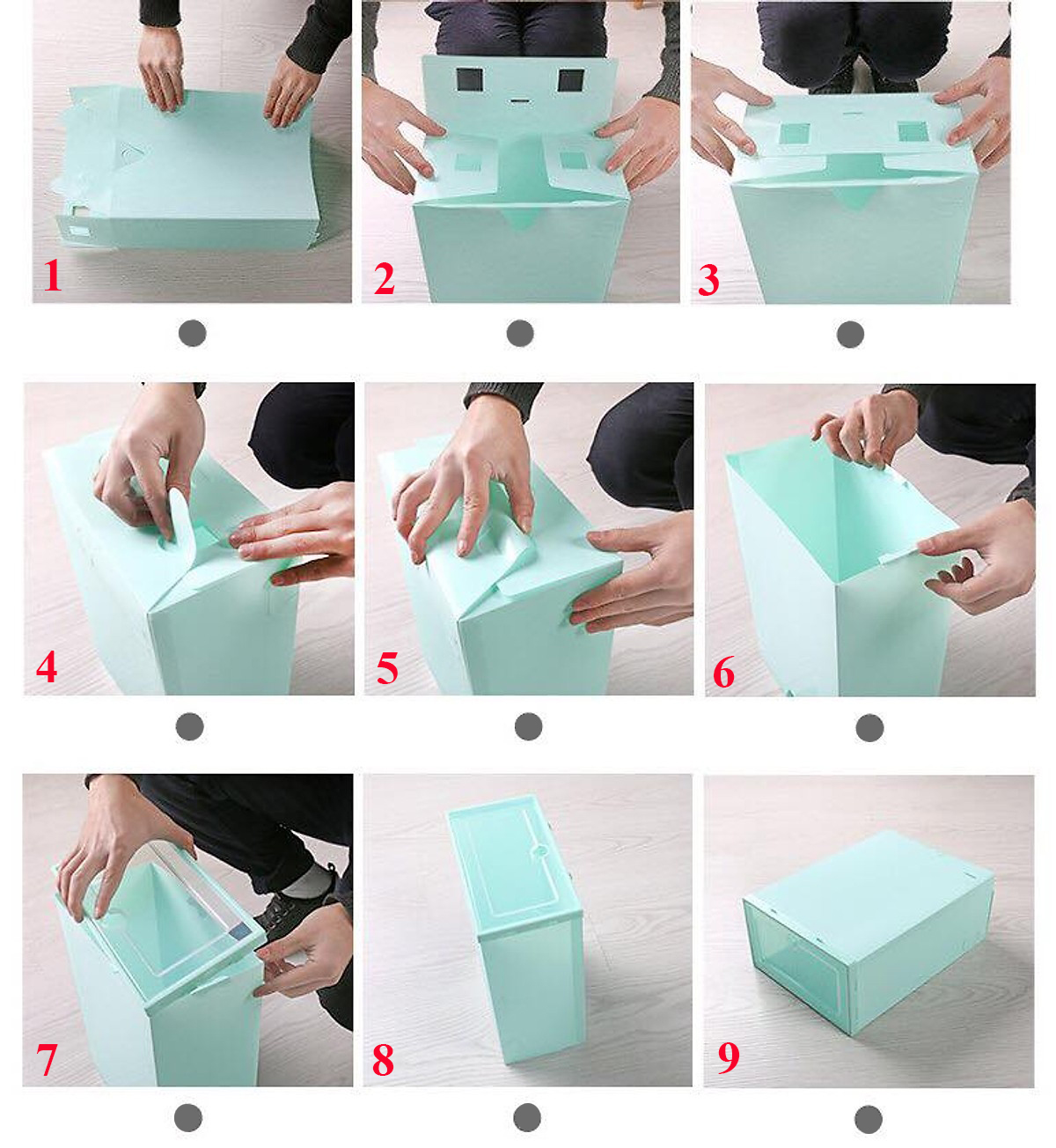 1

2

3

4

5

6

7

8

9