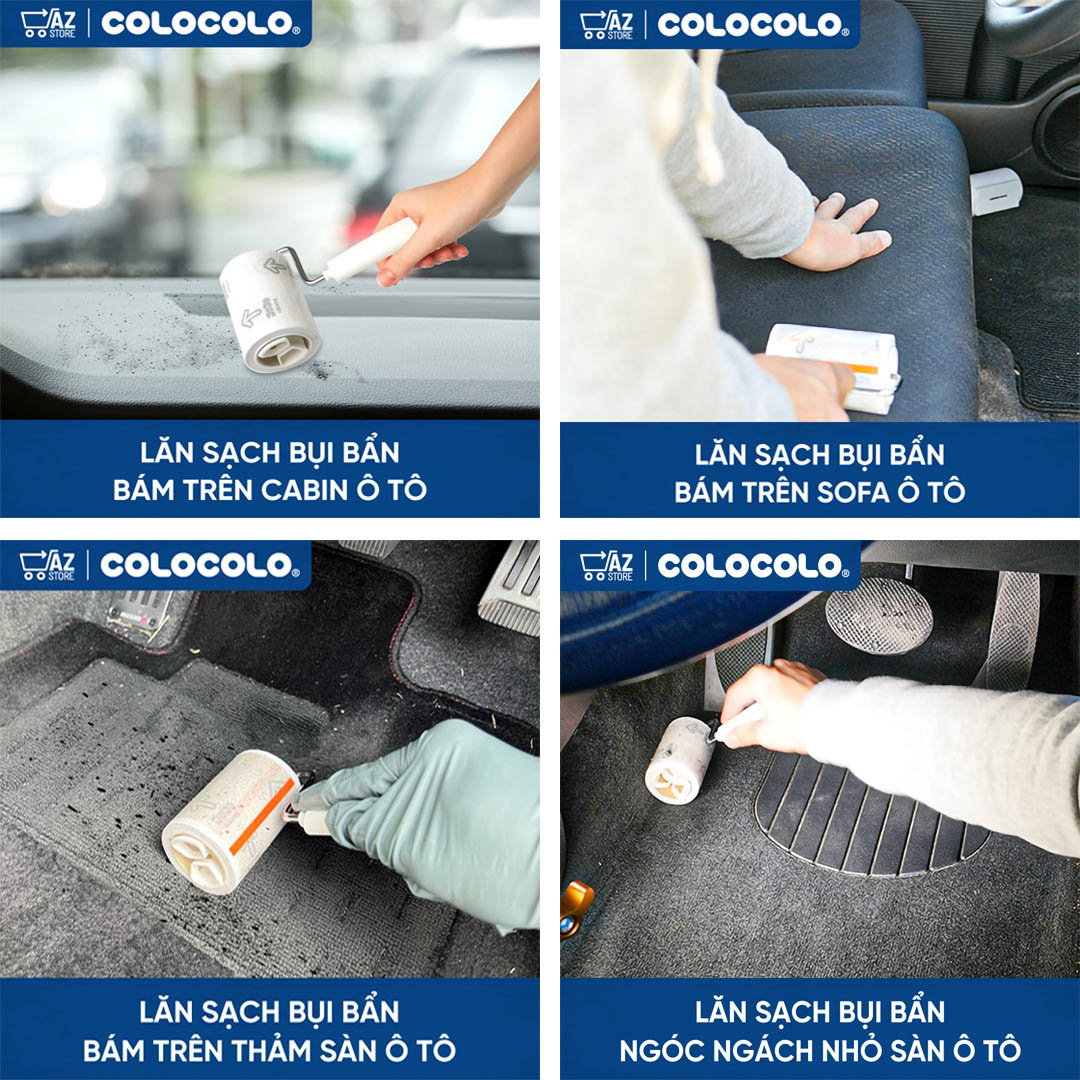 AZ STORE | COLOCOLO®

LĂN SẠCH BỤI BẨN BÁM TRÊN CABIN Ô TÔ

AZ STORE | COLOCOLO®

LĂN SẠCH BỤI BẨN BÁM TRÊN SOFA Ô TÔ

AZ STORE | COLOCOLO®

LĂN SẠCH BỤI BẨN BÁM TRÊN THẢM SÀN Ô TÔ

AZ STORE | COLOCOLO®

LĂN SẠCH BỤI BẨN NGÓC NGÁCH NHỎ SÀN Ô TÔ