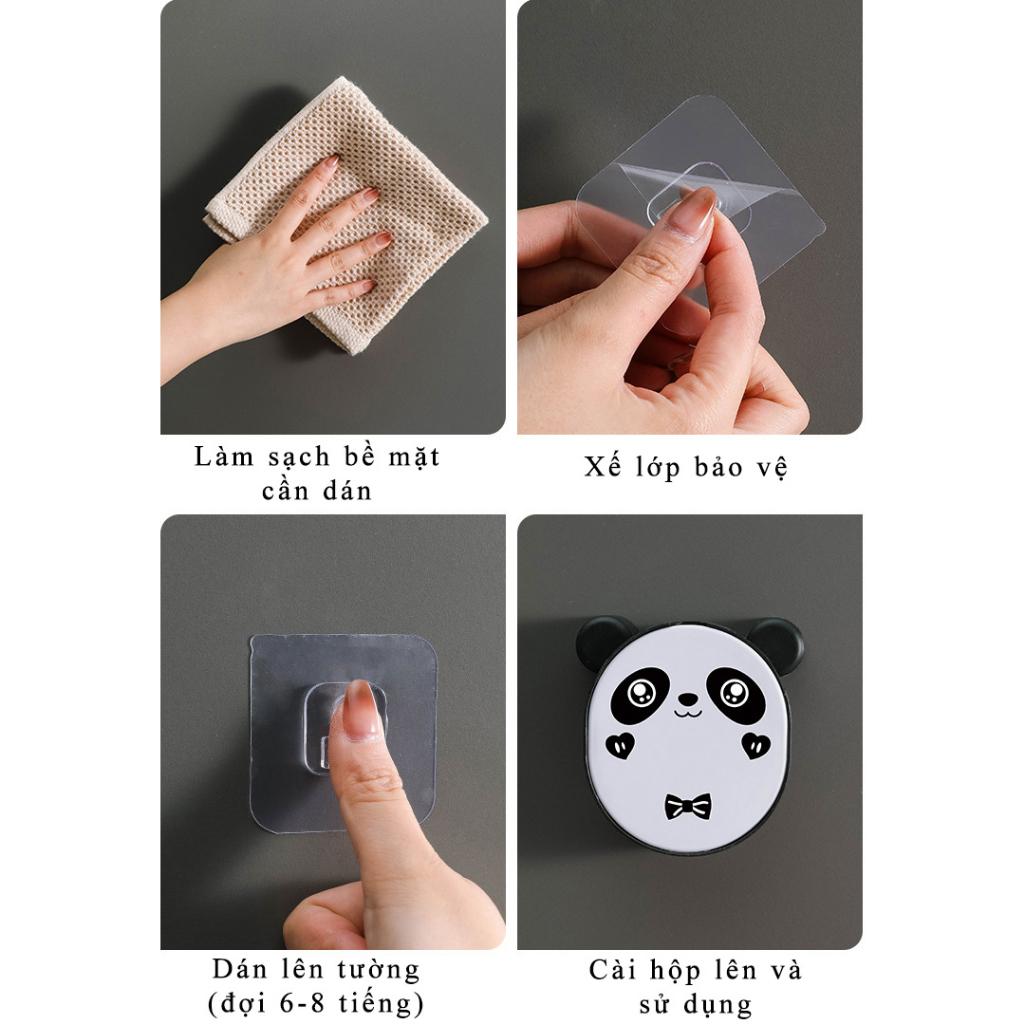 Làm sạch bề mặt cần dán

Xế lớp bảo vệ

Dán lên tường (đợi 6-8 tiếng)

Cài hộp lên và sử dụng