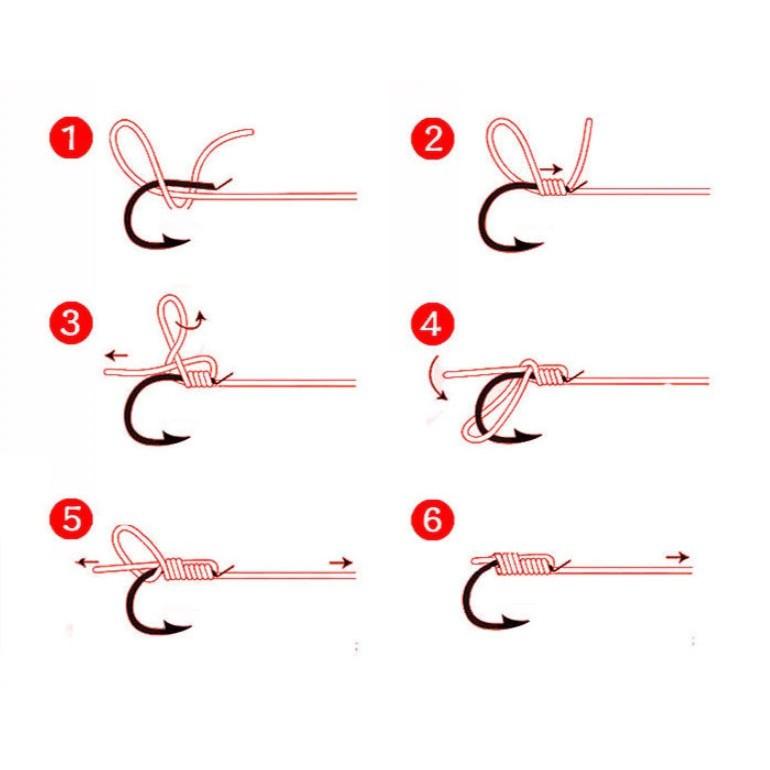 1
2
3
4
5
6